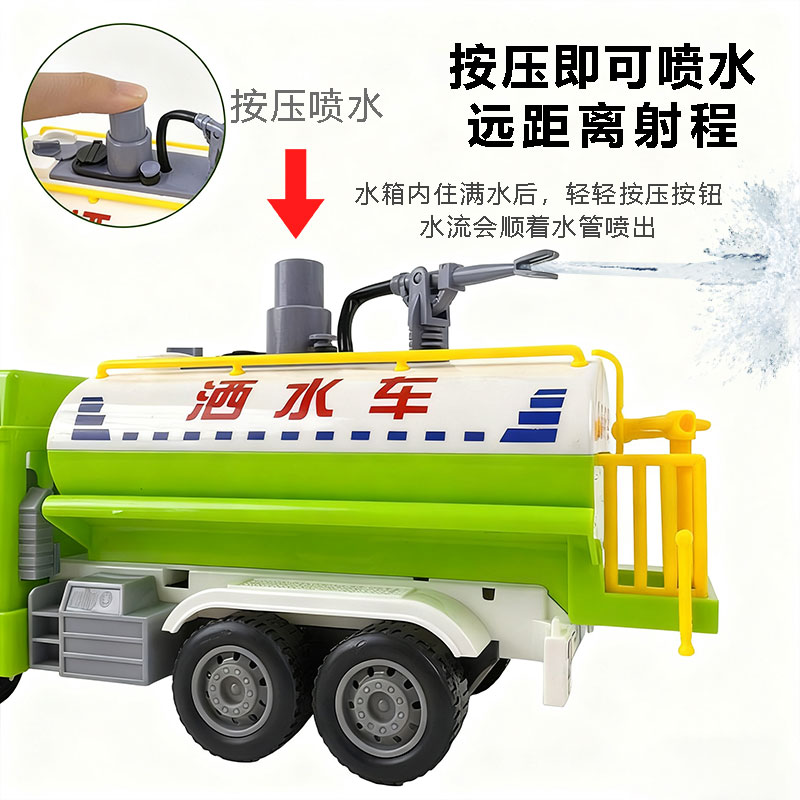 按压喷水

按压即可喷水
远距离射程

水箱内住满水后，轻轻按压按钮
水流会顺着水管喷出

洒水车