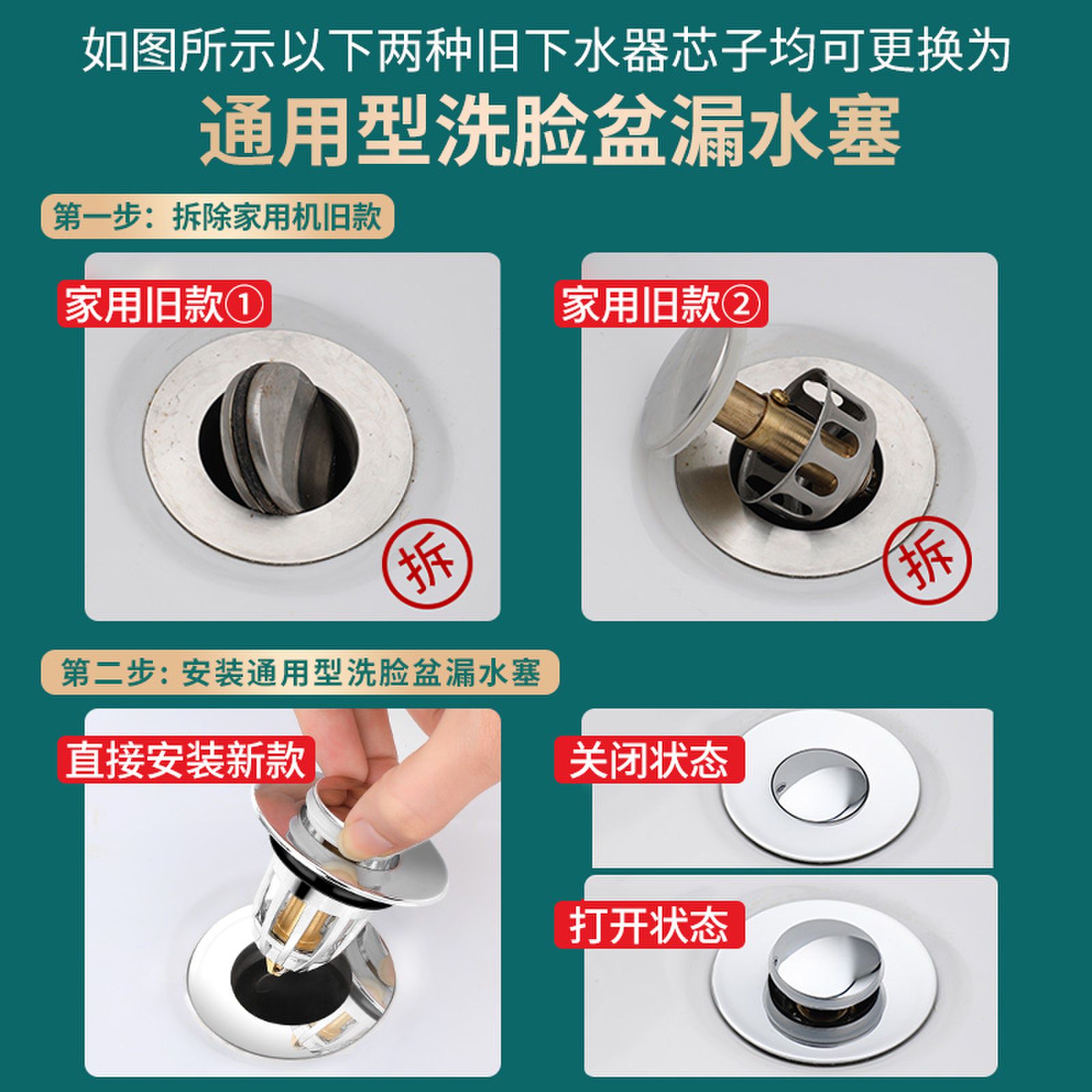 如图所示以下两种旧下水器芯子均可更换为

通用型洗脸盆漏水塞

第一步：拆除家用机旧款

家用旧款①

拆

家用旧款②

拆

第二步：安装通用型洗脸盆漏水塞

直接安装新款

关闭状态

打开状态