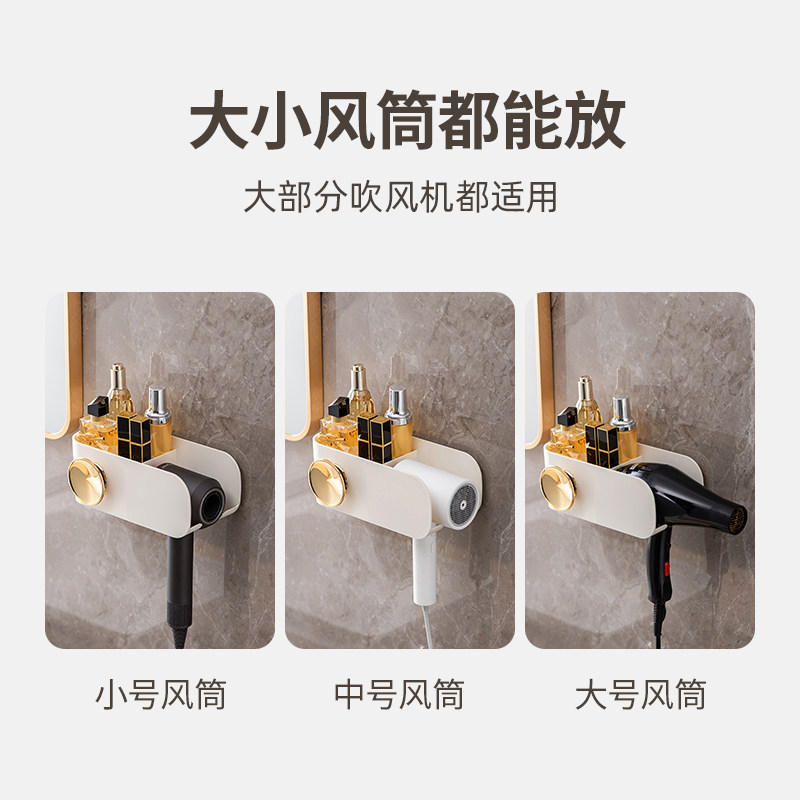 大小风筒都能放

大部分吹风机都适用

小号风筒

中号风筒

大号风筒