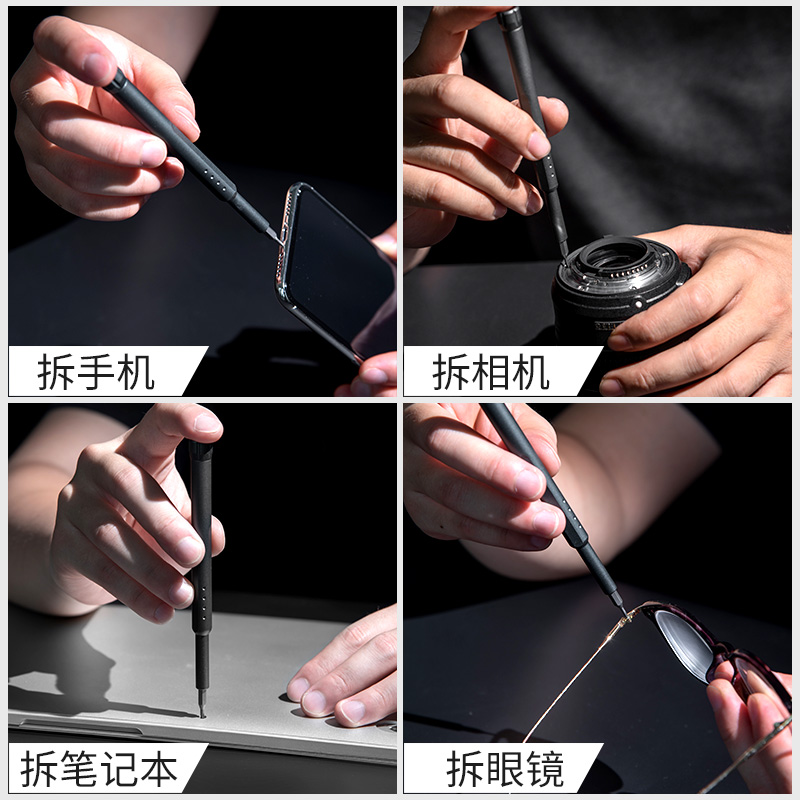 拆手机

拆相机

拆笔记本

拆眼镜