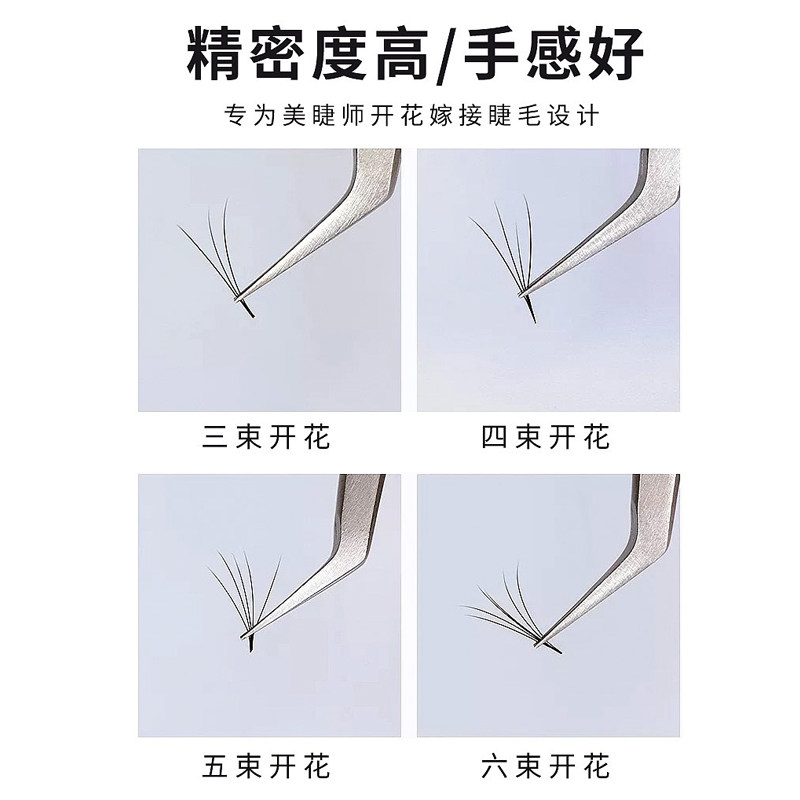 精密度高/手感好

专为美睫师开花嫁接睫毛设计

三束开花

四束开花

五束开花

六束开花