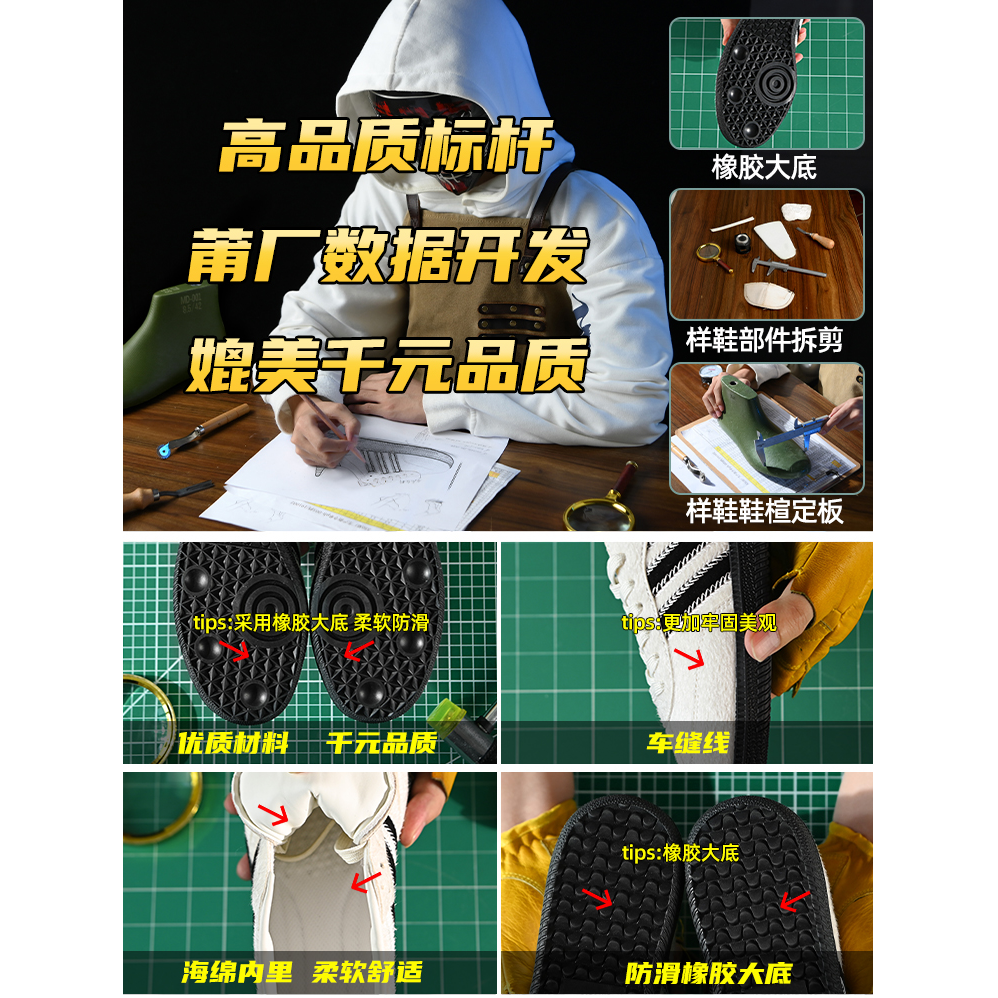 高品质标杆
莆厂数据开发
媲美千元品质

橡胶大底

样鞋部件拆剪

样鞋鞋楦定板

tips:采用橡胶大底 柔软防滑

优质材料 千元品质

tips:更加牢固美观

车缝线

海绵内里 柔软舒适

tips:橡胶大底

防滑橡胶大底