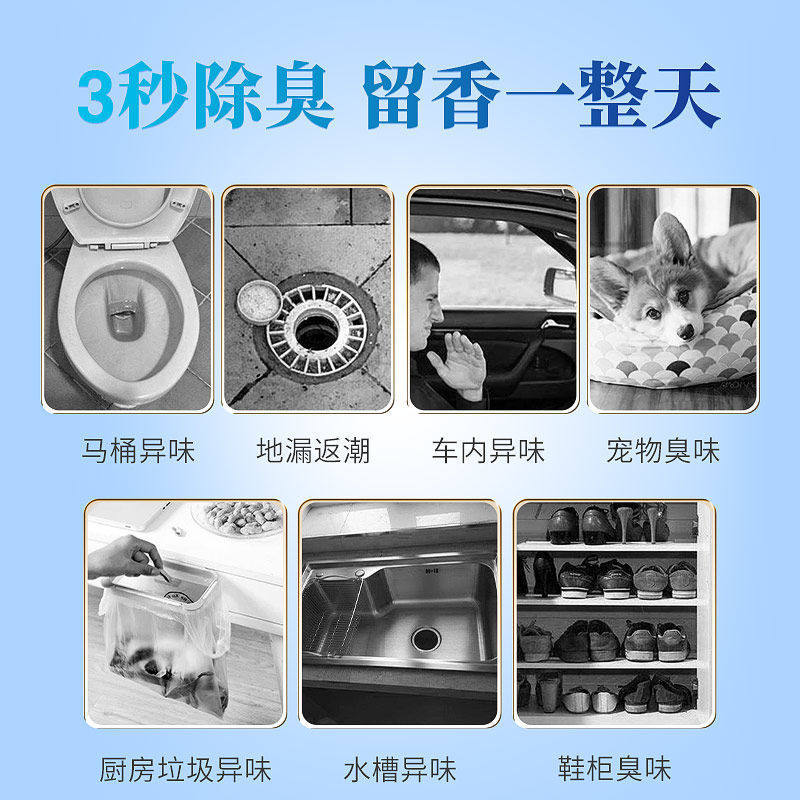 3秒除臭 留香一整天

马桶异味

地漏返潮

车内异味

宠物臭味

厨房垃圾异味

水槽异味

鞋柜臭味