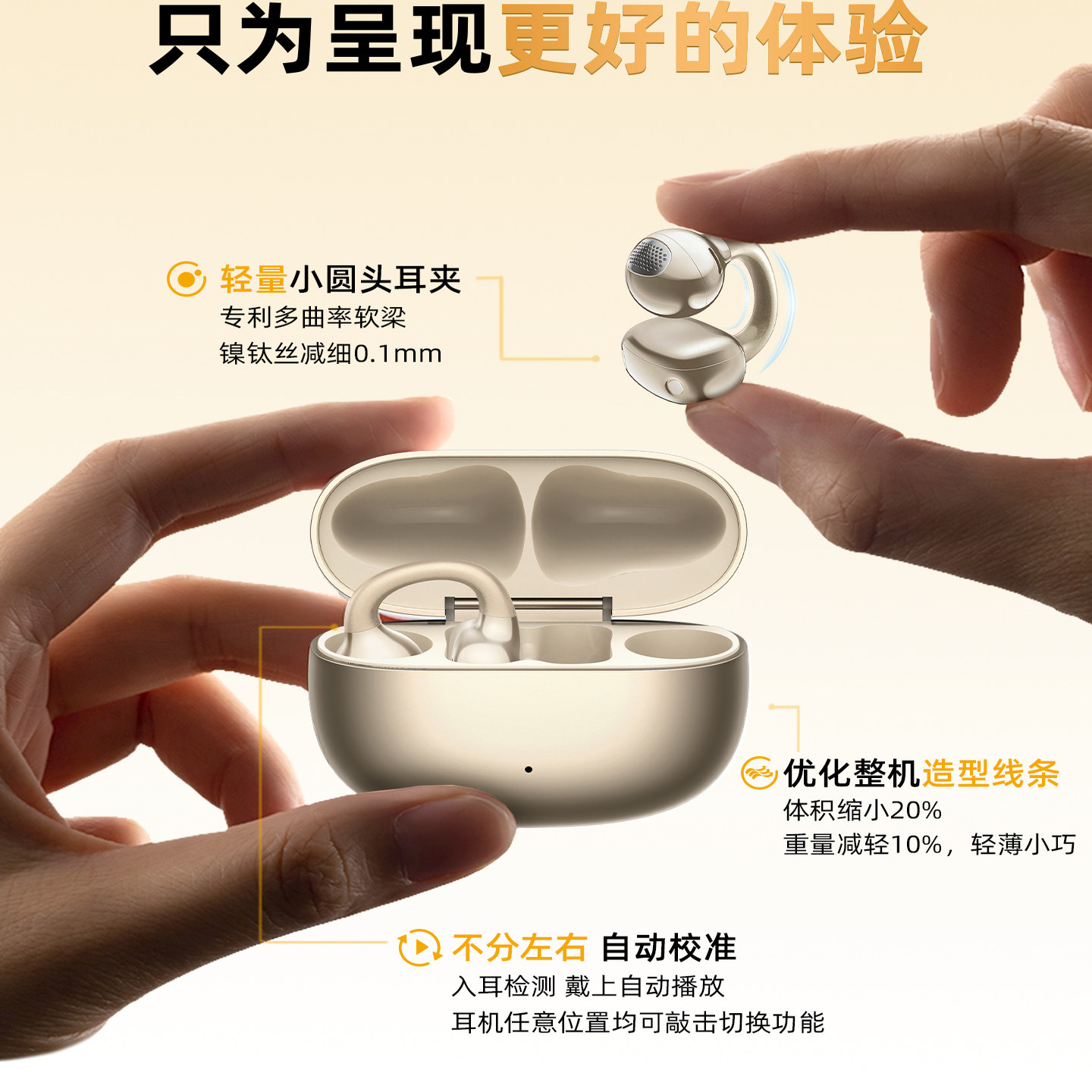 只为呈现更好的体验

轻量小圆头耳夹
专利多曲率软梁
镍钛丝减细0.1mm

优化整机造型线条
体积缩小20%
重量减轻10%，轻薄小巧

不分左右 自动校准
入耳检测 戴上自动播放
耳机任意位置均可敲击切换功能