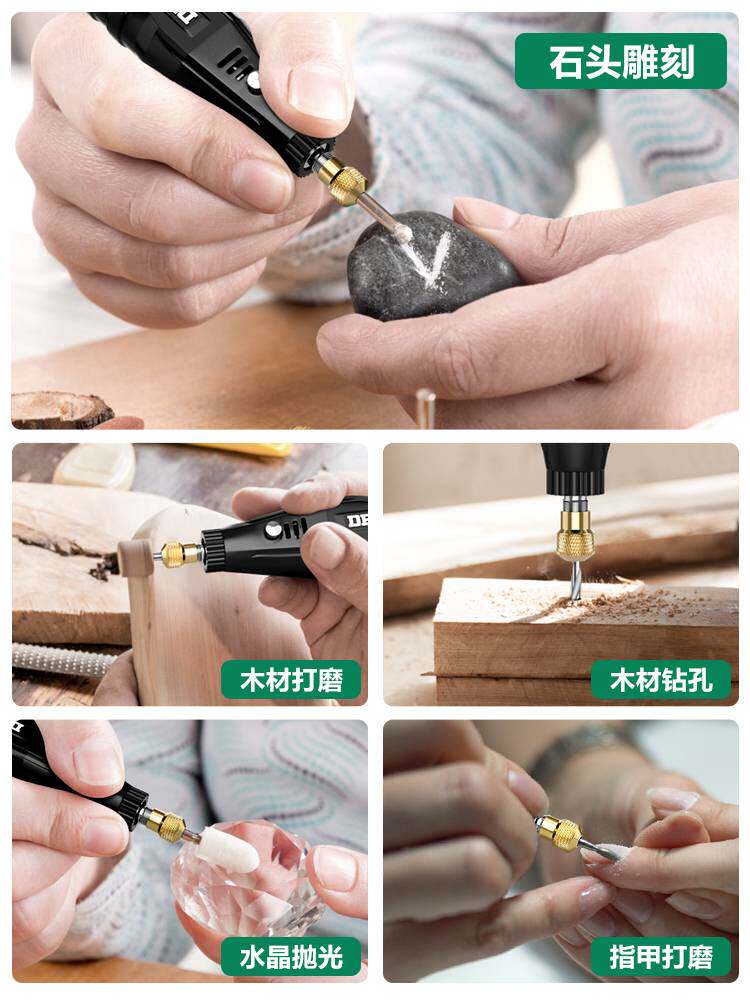 石头雕刻

木材打磨

木材钻孔

水晶抛光

指甲打磨