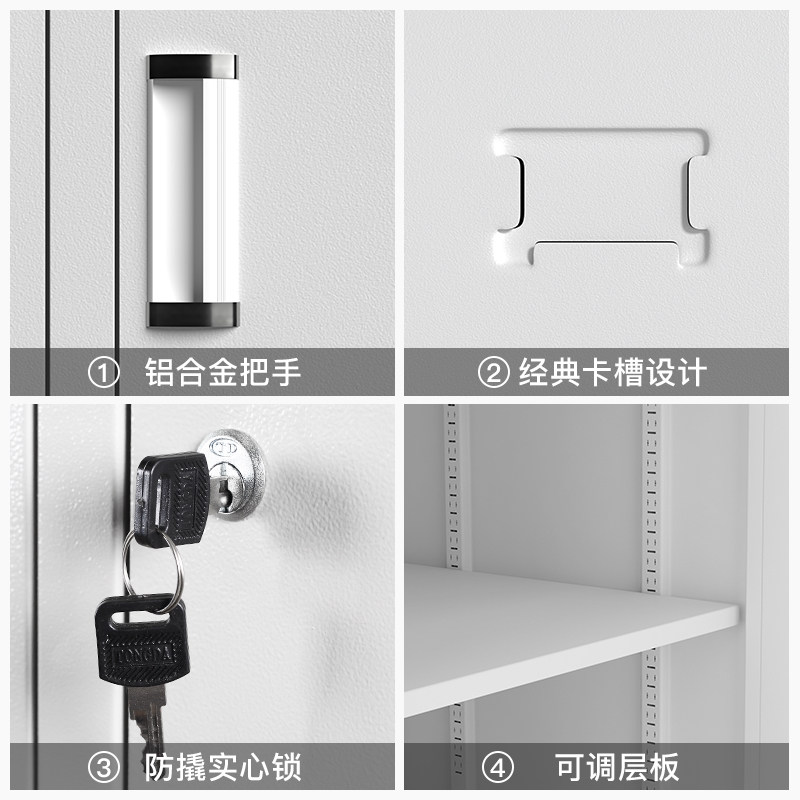 ① 铝合金把手

② 经典卡槽设计

TONGDA

③ 防撬实心锁

④ 可调层板