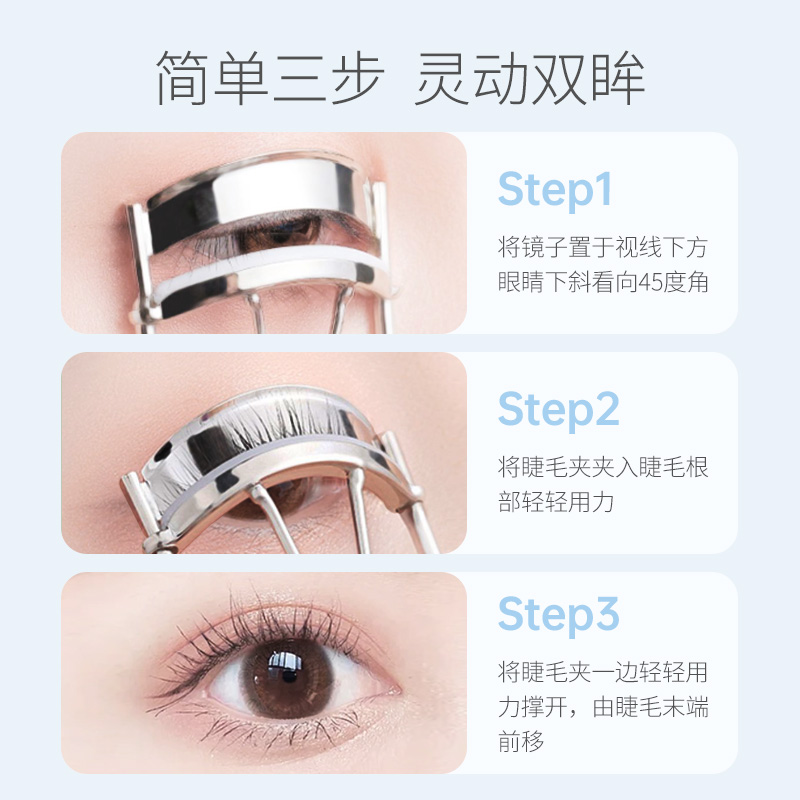 简单三步 灵动双眸

Step1

将镜子置于视线下方眼睛下斜看向45度角

Step2

将睫毛夹夹入睫毛根部轻轻用力

Step3

将睫毛夹一边轻轻用力撑开，由睫毛末端前移