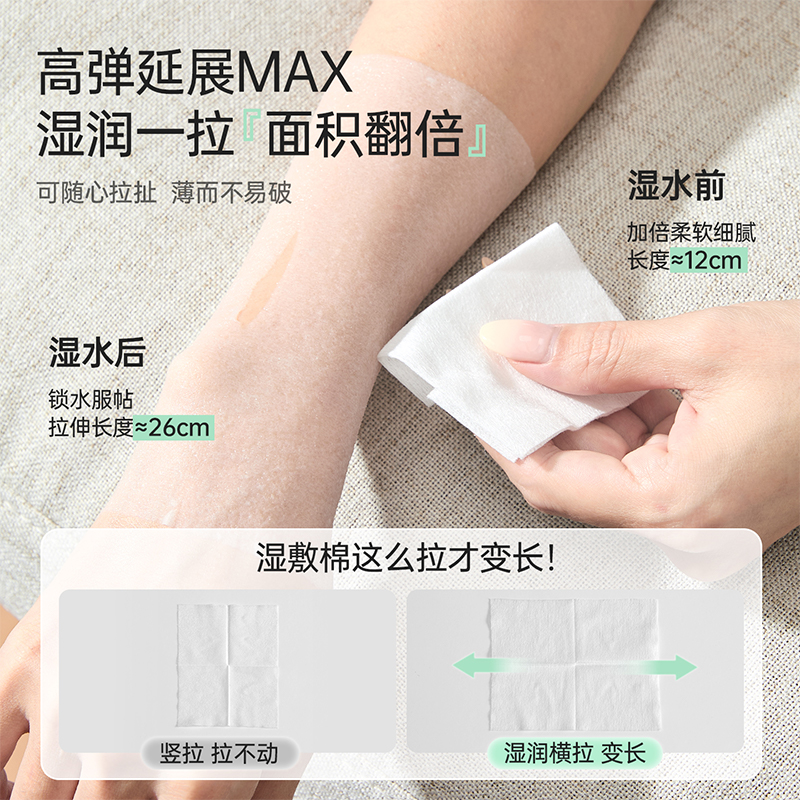 高弹延展MAX
湿润一拉『面积翻倍』

可随心拉扯 薄而不易破

湿水前

加倍柔软细腻
长度≈12cm

湿水后

锁水服帖
拉伸长度≈26cm

湿敷棉这么拉才变长!

竖拉 拉不动

湿润横拉 变长