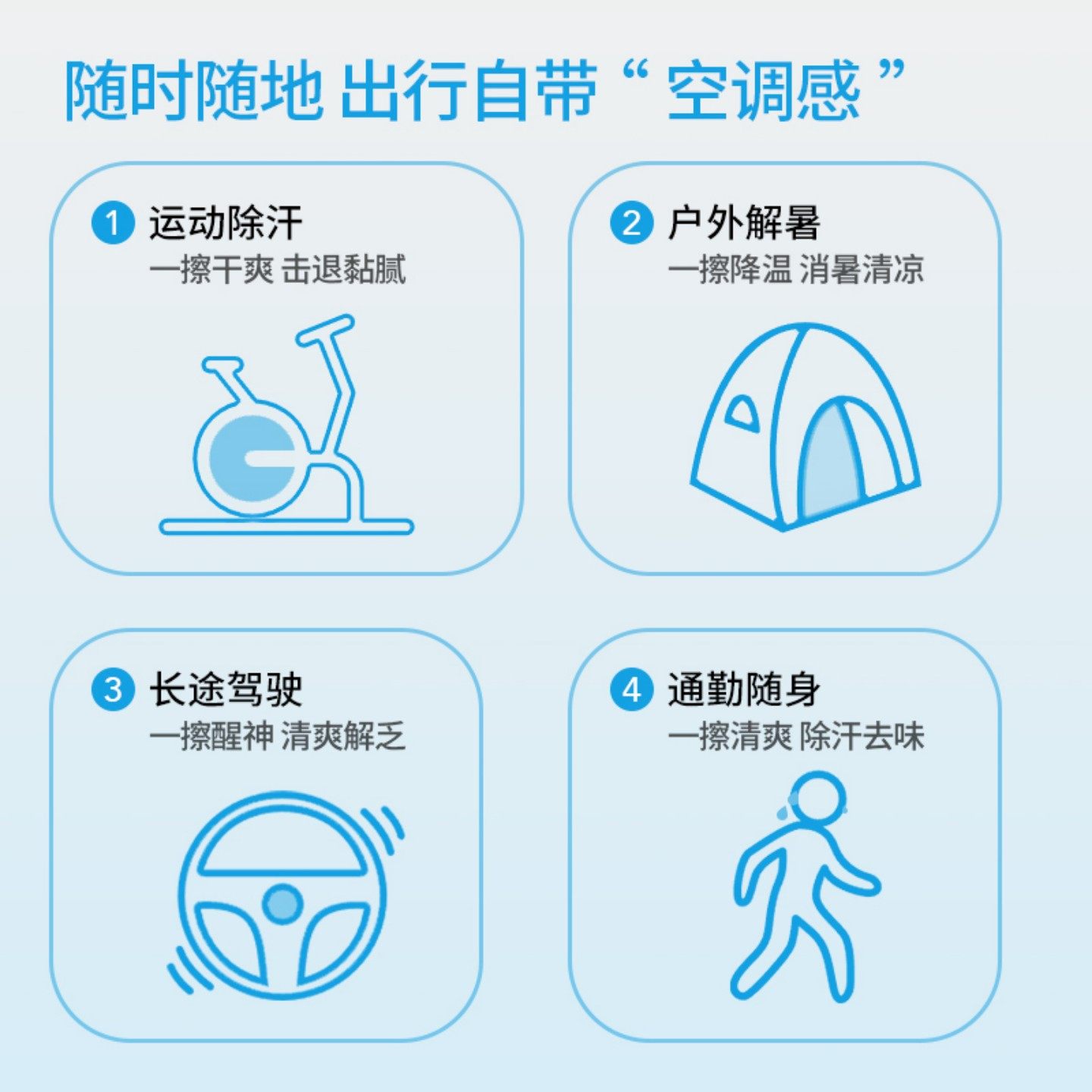 随时随地 出行自带 “ 空调感 ”

1 运动除汗
一擦干爽 击退黏腻

2 户外解暑
一擦降温 消暑清凉

3 长途驾驶
一擦醒神 清爽解乏

4 通勤随身
一擦清爽 除汗去味