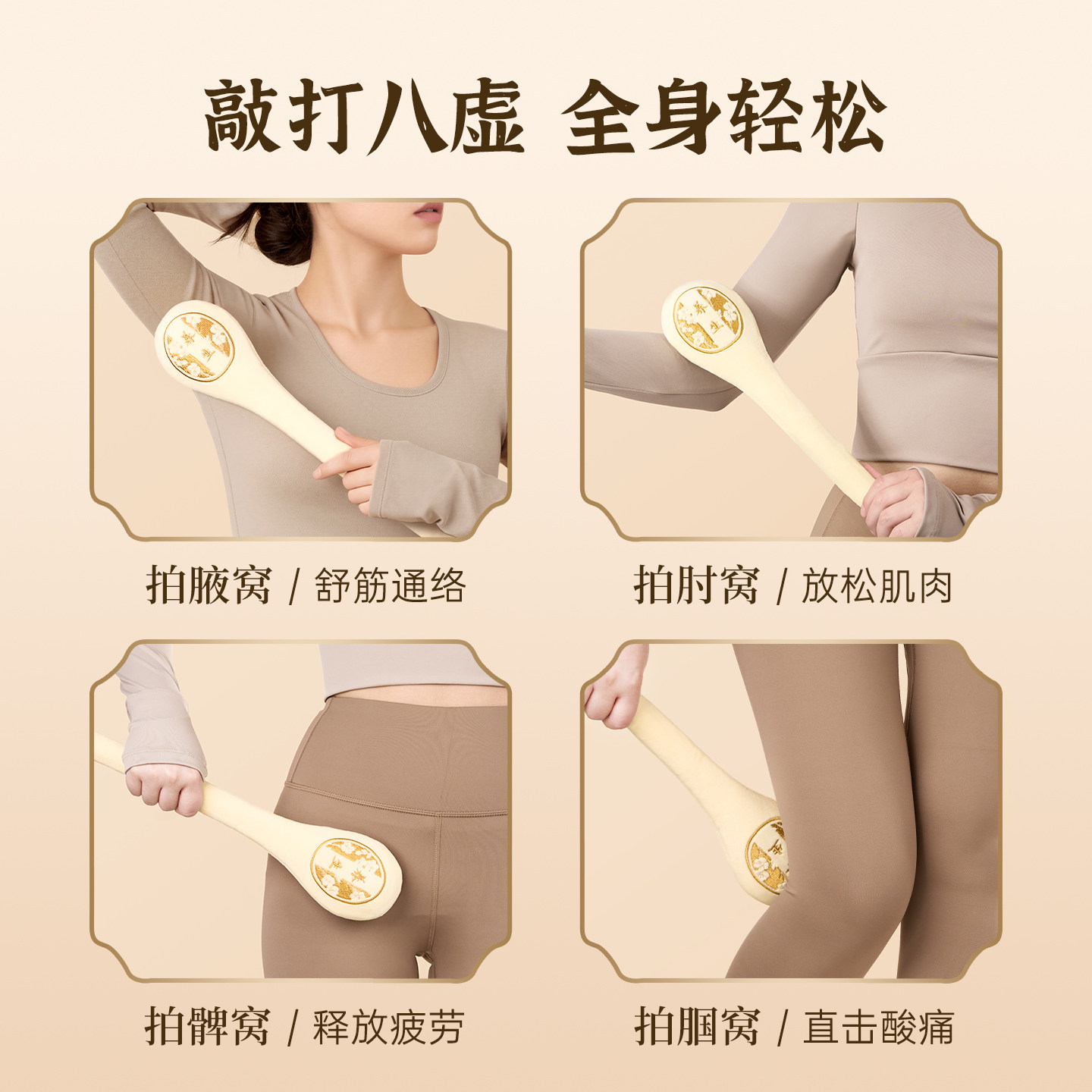 敲打八虚 全身轻松

拍腋窝 / 舒筋通络

拍肘窝 / 放松肌肉

拍髀窝 / 释放疲劳

拍腘窝 / 直击酸痛