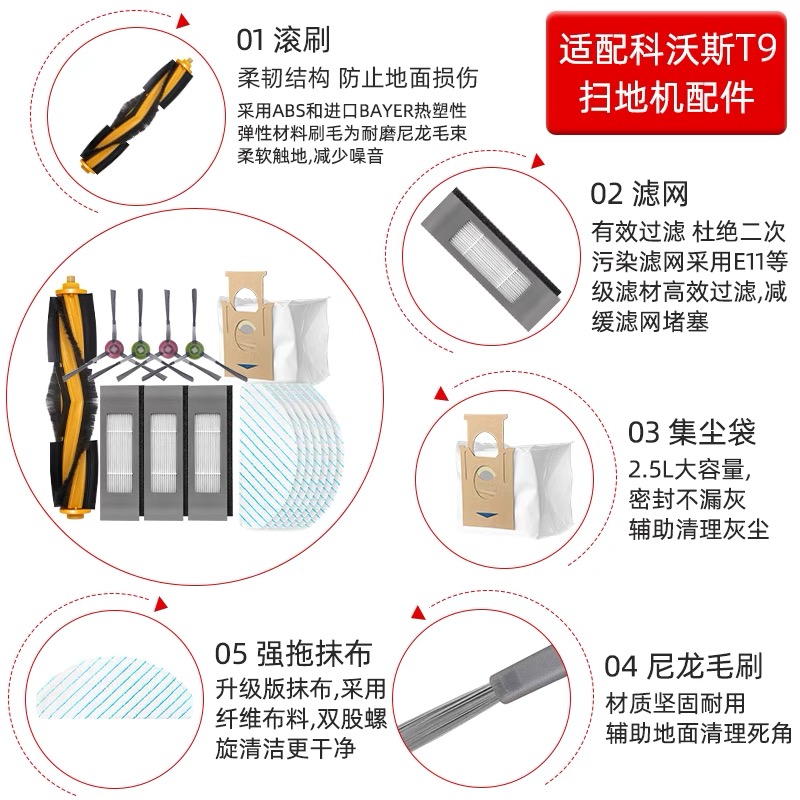 01 滚刷
柔韧结构 防止地面损伤
采用ABS和进口BAYER热塑性弹性材料刷毛为耐磨尼龙毛束柔软触地,减少噪音

适配科沃斯T9
扫地机配件

02 滤网
有效过滤 杜绝二次污染滤网采用E11等级滤材高效过滤,减缓滤网堵塞

03 集尘袋
2.5L大容量,
密封不漏灰
辅助清理灰尘

05 强拖抹布
升级版抹布,采用纤维布料,双股螺旋清洁更干净

04 尼龙毛刷
材质坚固耐用
辅助地面清理死角