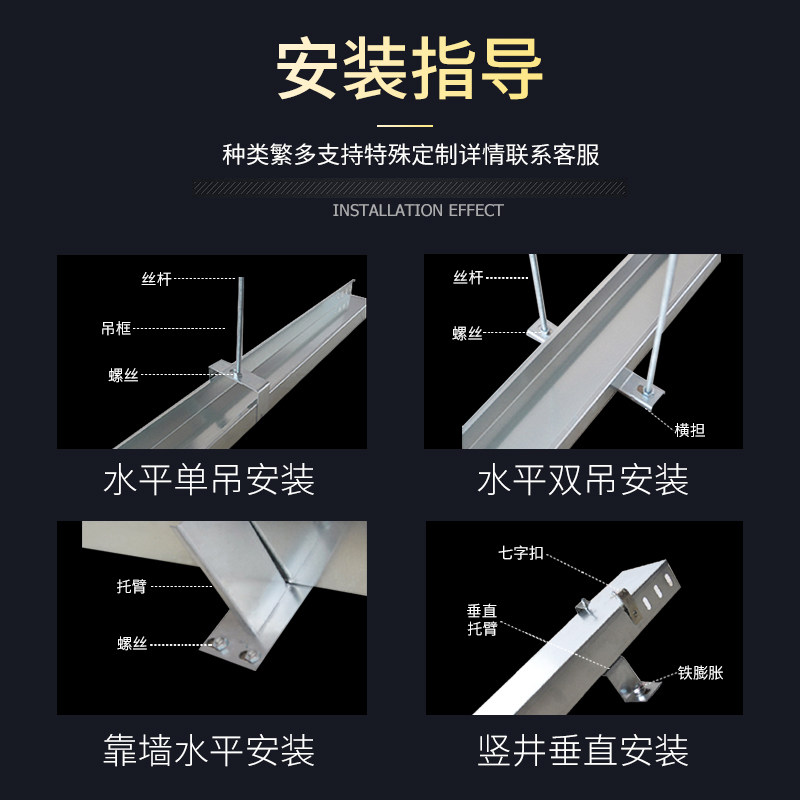 安装指导

种类繁多支持特殊定制详情联系客服

INSTALLATION EFFECT

丝杆
吊框
螺丝

水平单吊安装

丝杆
螺丝
横担

水平双吊安装

托臂
螺丝

靠墙水平安装

七字扣
垂直托臂
铁膨胀

竖井垂直安装