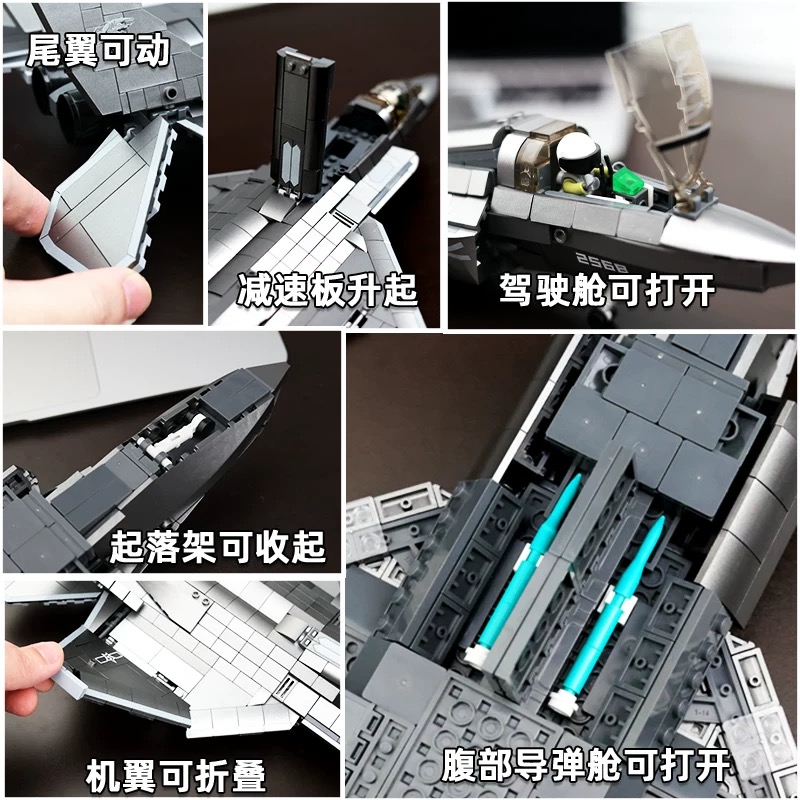 尾翼可动

减速板升起

驾驶舱可打开

2568

起落架可收起

机翼可折叠

腹部导弹舱可打开