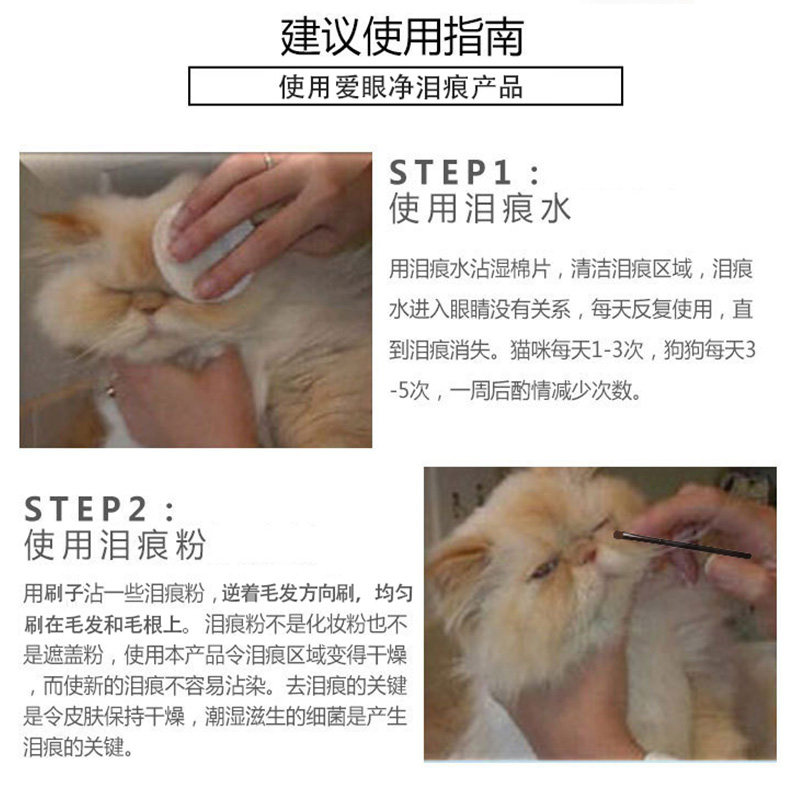 建议使用指南

使用爱眼净泪痕产品

STEP1：
使用泪痕水

用泪痕水沾湿棉片，清洁泪痕区域，泪痕水进入眼睛没有关系，每天反复使用，直到泪痕消失。猫咪每天1-3次，狗狗每天3-5次，一周后酌情减少次数。

STEP2：
使用泪痕粉

用刷子沾一些泪痕粉，逆着毛发方向刷，均匀刷在毛发和毛根上。泪痕粉不是化妆粉也不是遮盖粉，使用本产品令泪痕区域变得干燥，而使新的泪痕不容易沾染。去泪痕的关键是令皮肤保持干燥，潮湿滋生的细菌是产生泪痕的关键。