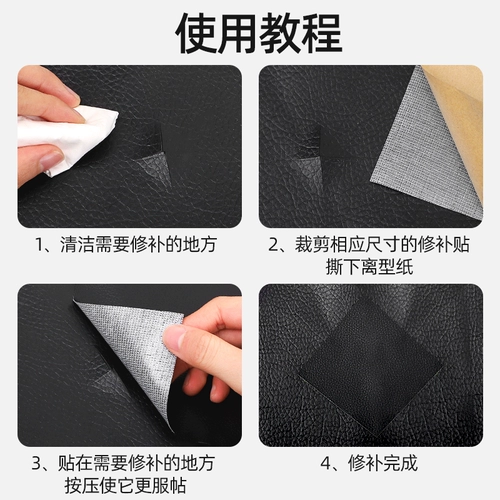 使用教程

1、清洁需要修补的地方

2、裁剪相应尺寸的修补贴
撕下离型纸

3、贴在需要修补的地方
按压使它更服帖

4、修补完成