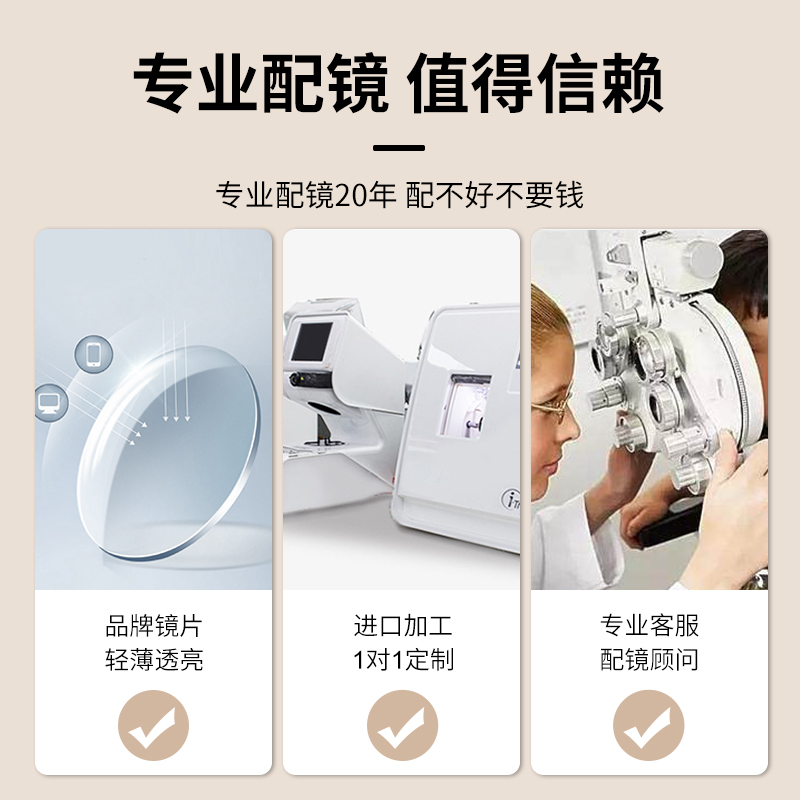 专业配镜 值得信赖

专业配镜20年 配不好不要钱

品牌镜片
轻薄透亮

进口加工
1对1定制

专业客服
配镜顾问