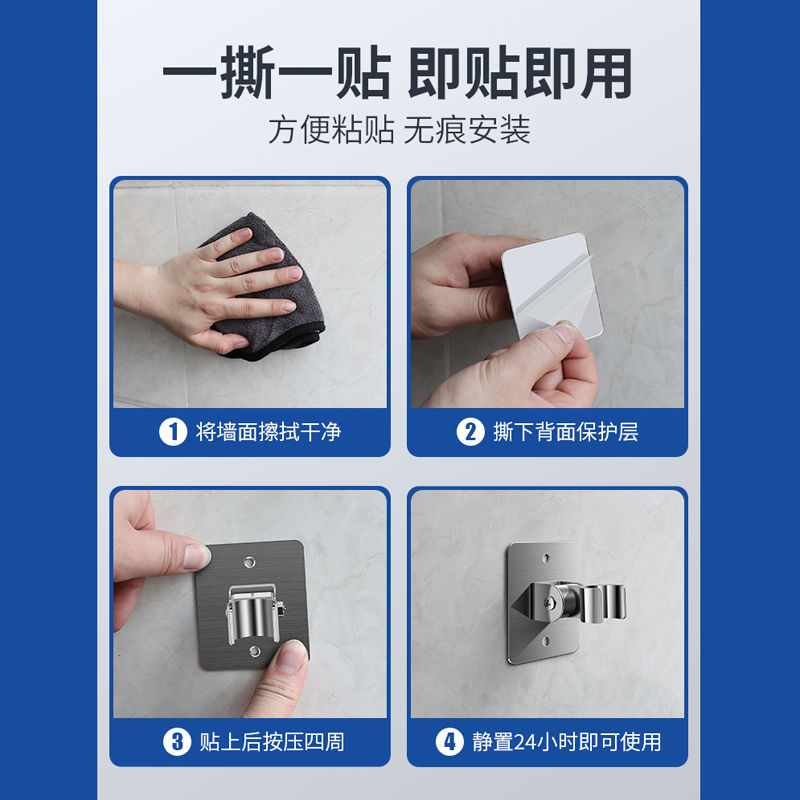 一撕一贴 即贴即用
方便粘贴 无痕安装

1 将墙面擦拭干净

2 撕下背面保护层

3 贴上后按压四周

4 静置24小时即可使用