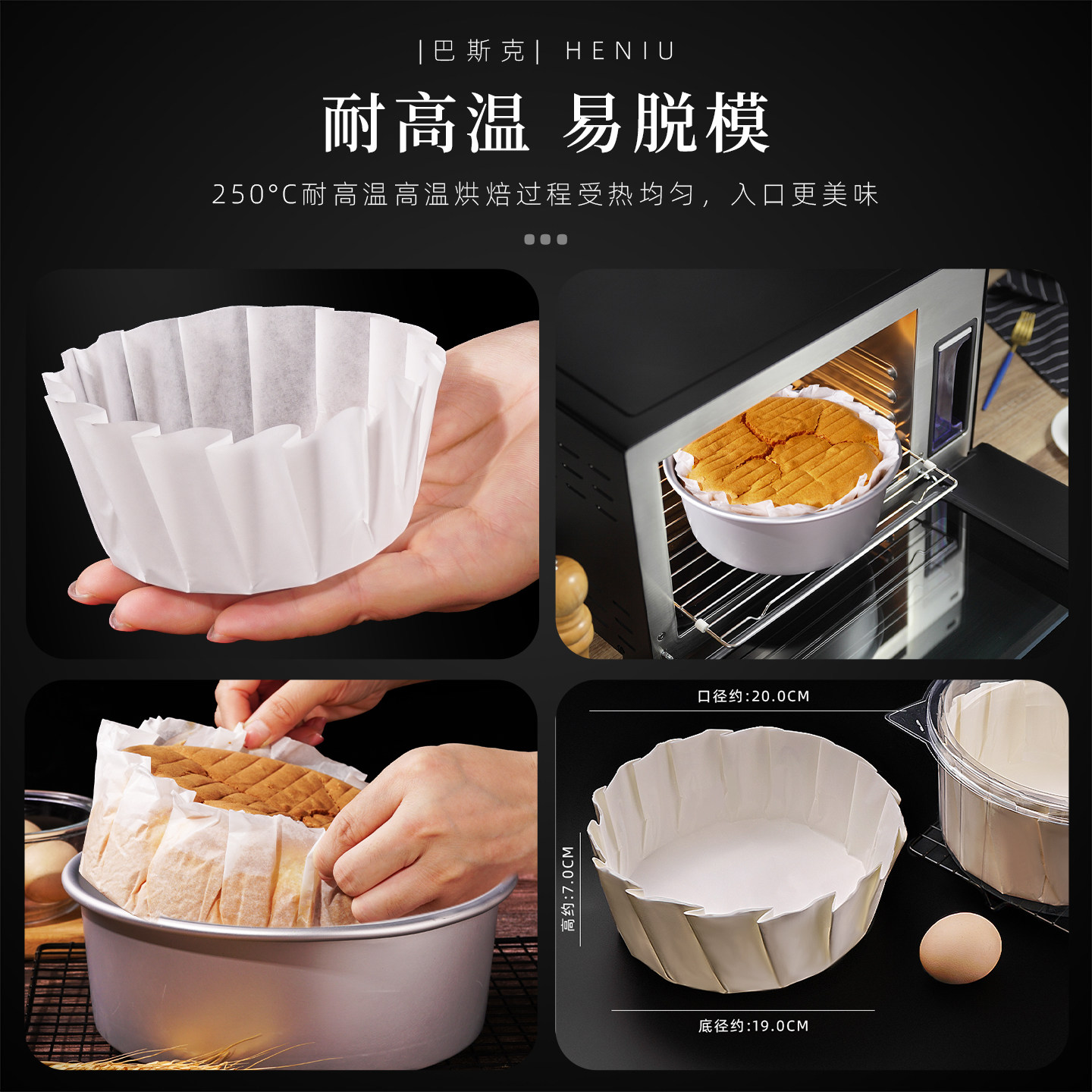 |巴斯克| HENIU

耐高温 易脱模

250°C耐高温高温烘焙过程受热均匀，入口更美味

口径约:20.0CM

高约:7.0CM

底径约:19.0CM