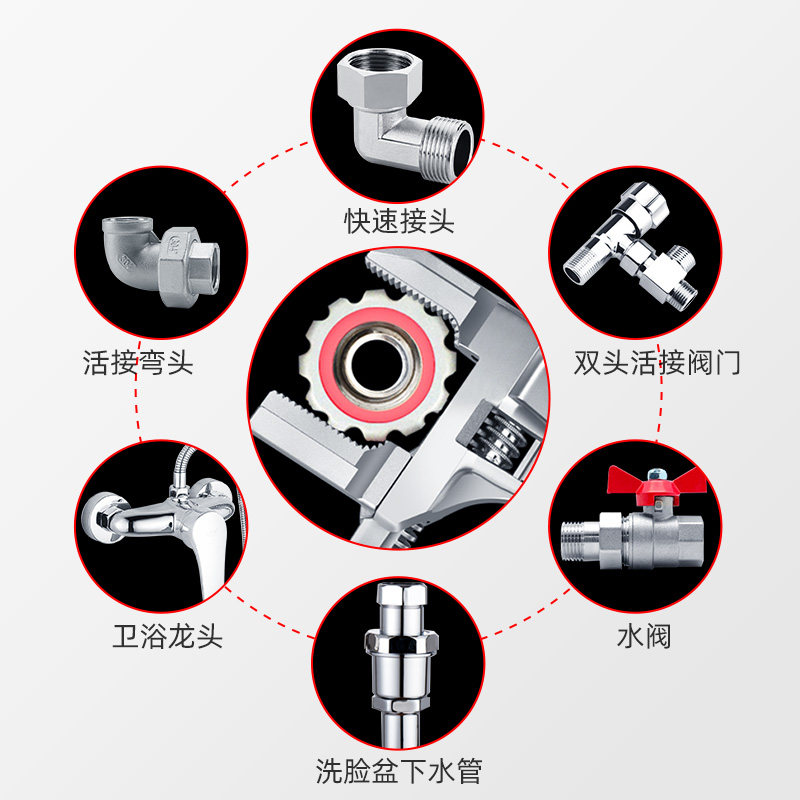 快速接头

活接弯头

双头活接阀门

卫浴龙头

水阀

洗脸盆下水管