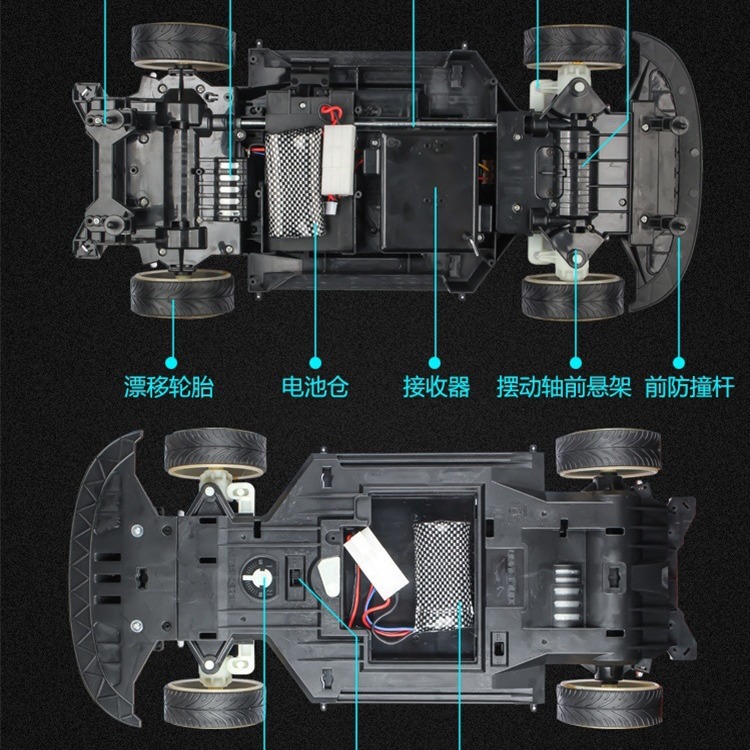 漂移轮胎
电池仓
接收器
摆动轴前悬架
前防撞杆