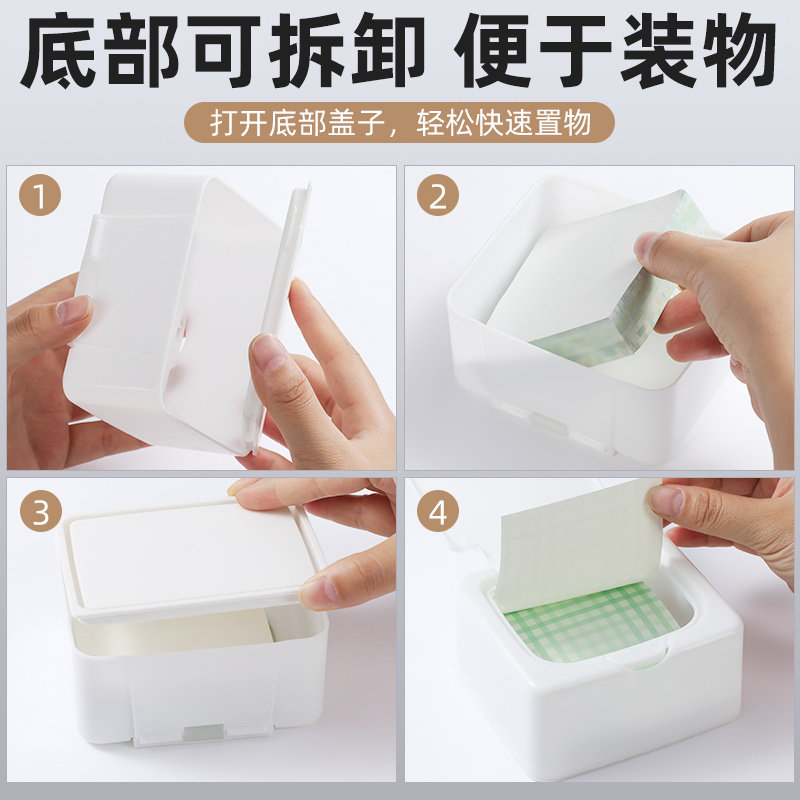 底部可拆卸 便于装物

打开底部盖子，轻松快速置物

1

2

3

4