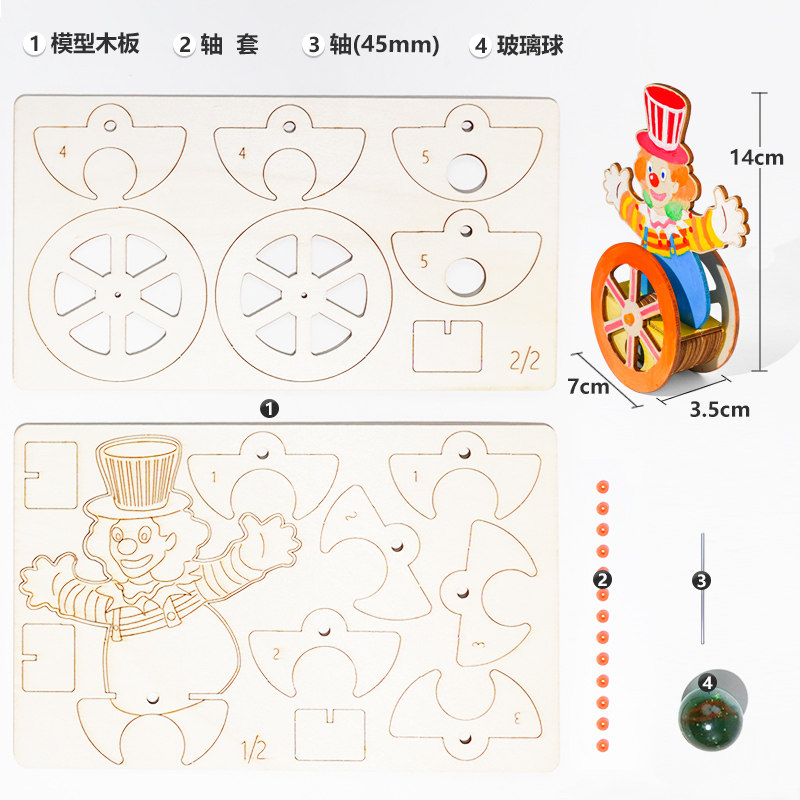 1 模型木板 2 轴 套 3 轴(45mm) 4 玻璃球

4
4
5
5
2/2

14cm
7cm
3.5cm

1

1
1
2
2
3
3
1/2

2
3
4