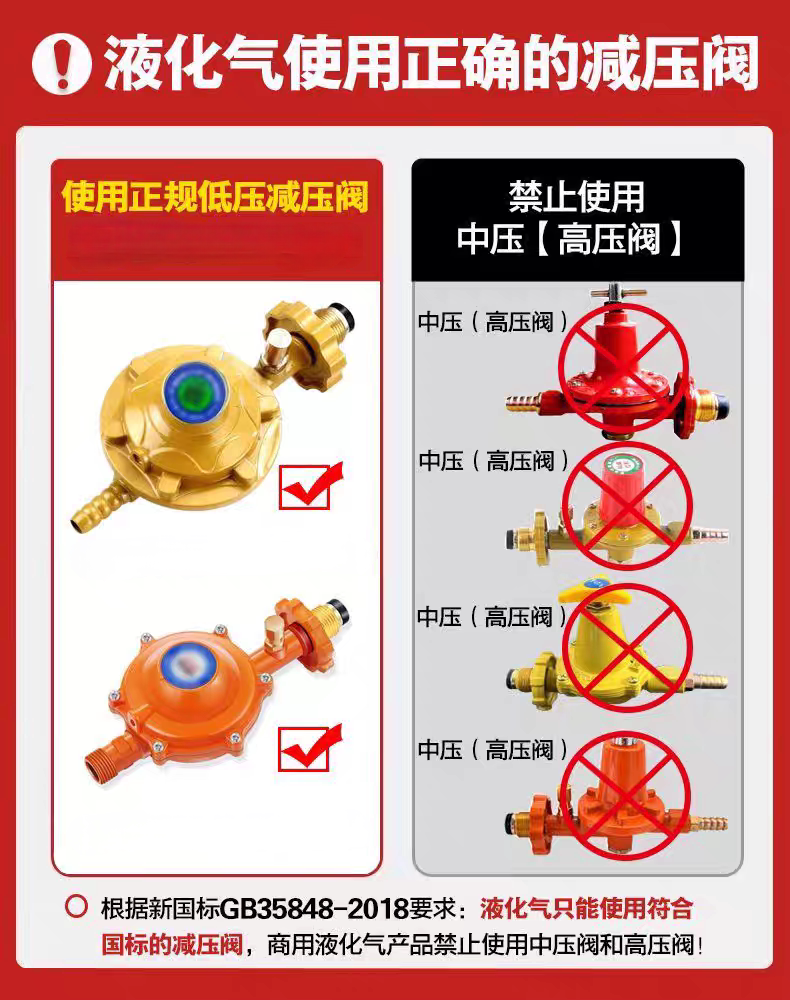 液化气使用正确的减压阀

使用正规低压减压阀

禁止使用
中压【高压阀】

中压（高压阀）

中压（高压阀）

中压（高压阀）

中压（高压阀）

根据新国标GB35848-2018要求：液化气只能使用符合国标的减压阀，商用液化气产品禁止使用中压阀和高压阀！