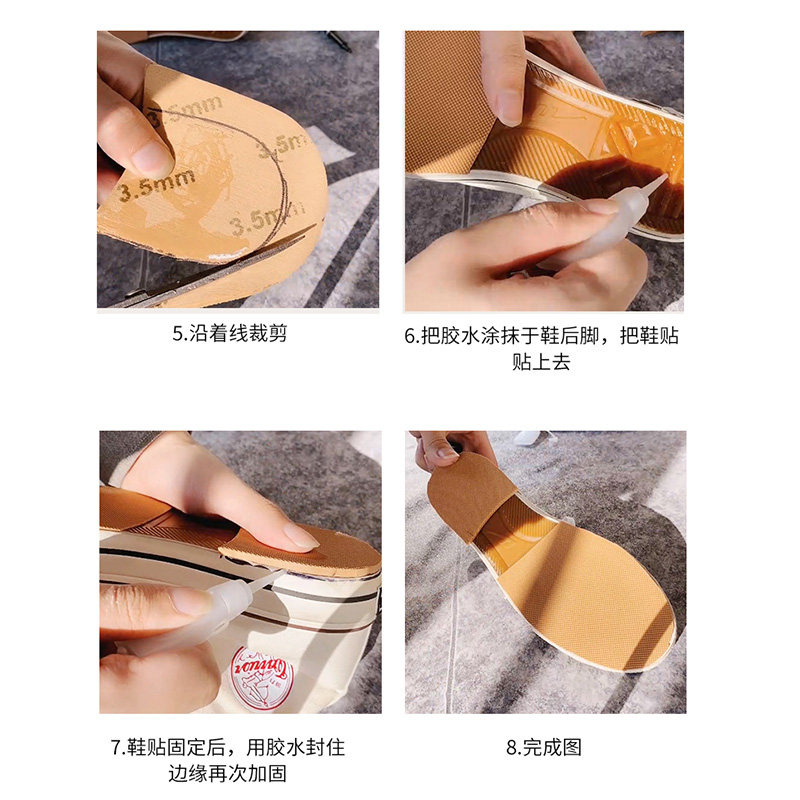 3.5mm
3.5mm
3.5mm
3.5mm

5.沿着线裁剪

6.把胶水涂抹于鞋后脚，把鞋贴贴上去

7.鞋贴固定后，用胶水封住边缘再次加固

8.完成图