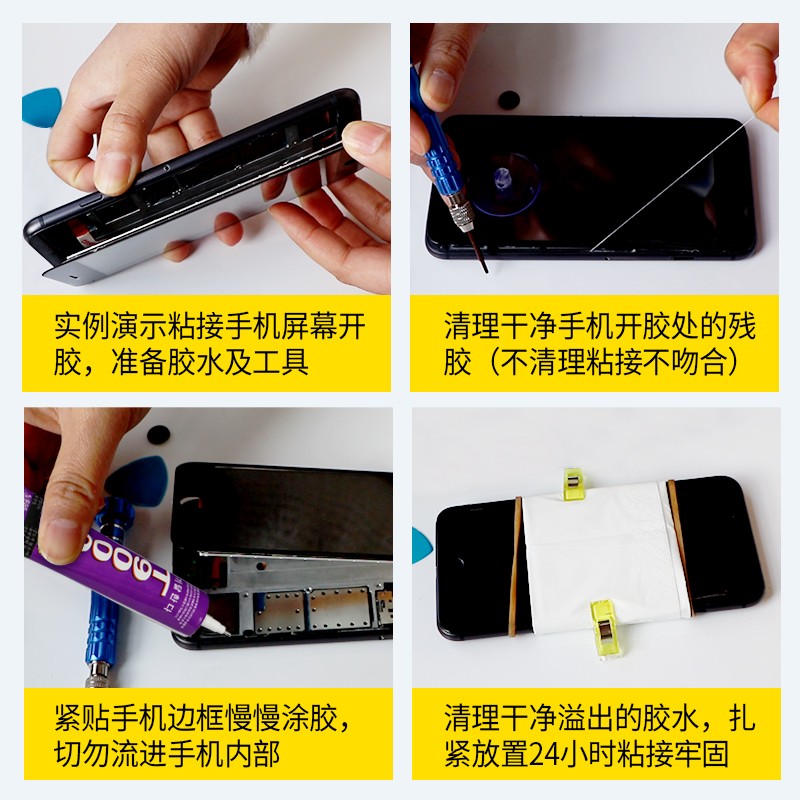 实例演示粘接手机屏幕开胶，准备胶水及工具

清理干净手机开胶处的残胶（不清理粘接不吻合）

T9000

紧贴手机边框慢慢涂胶，切勿流进手机内部

清理干净溢出的胶水，扎紧放置24小时粘接牢固