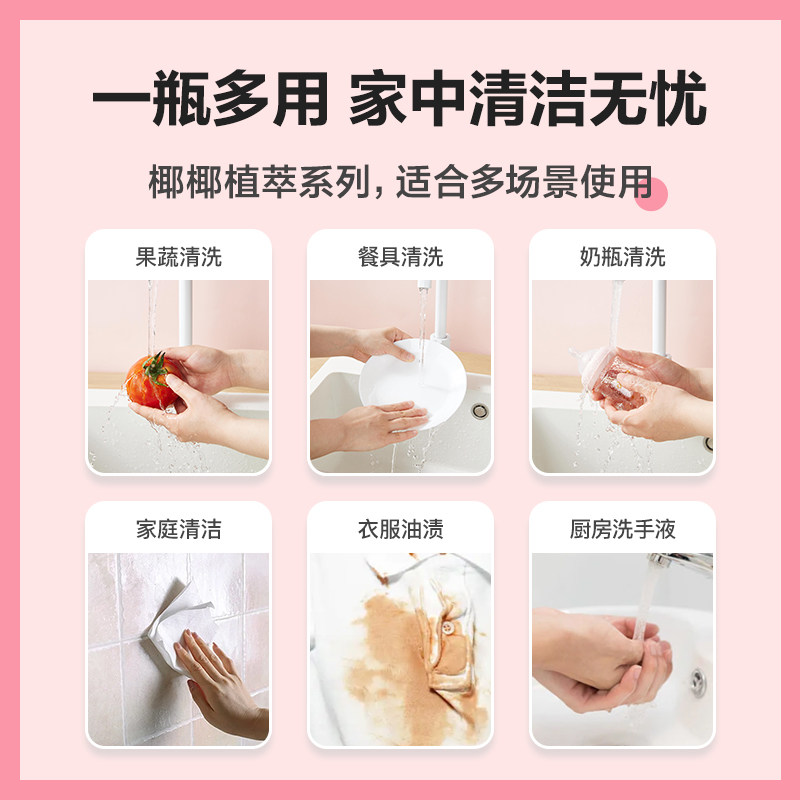 一瓶多用 家中清洁无忧

椰椰植萃系列，适合多场景使用

果蔬清洗

餐具清洗

奶瓶清洗

家庭清洁

衣服油渍

厨房洗手液