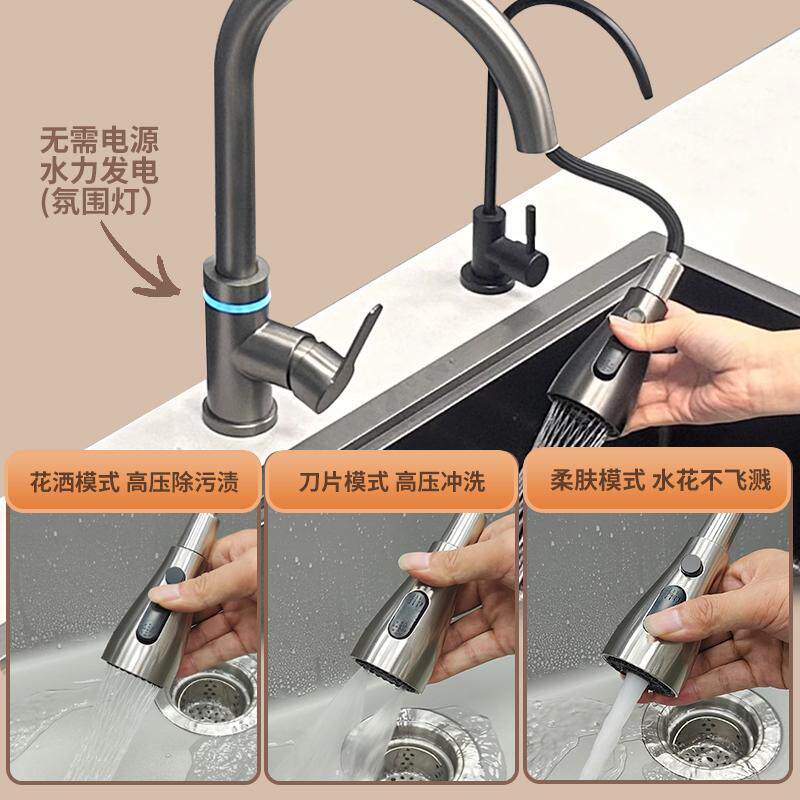 无需电源
水力发电
(氛围灯)

花洒模式 高压除污渍

刀片模式 高压冲洗

柔肤模式 水花不飞溅