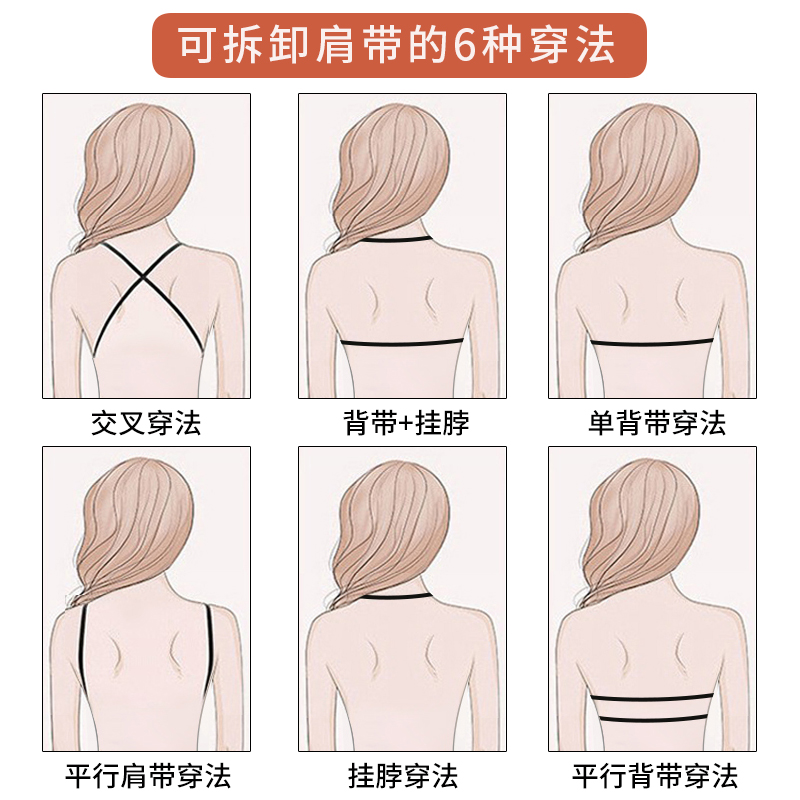 可拆卸肩带的6种穿法

交叉穿法

背带+挂脖

单背带穿法

平行肩带穿法

挂脖穿法

平行背带穿法