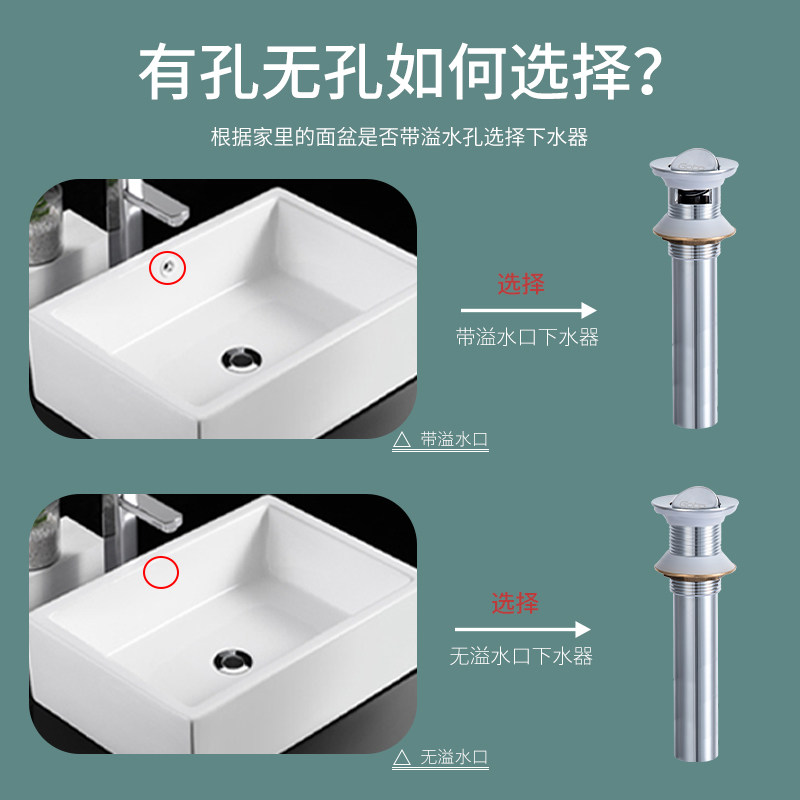 有孔无孔如何选择？

根据家里的面盆是否带溢水孔选择下水器

选择

带溢水口下水器

△ 带溢水口

选择

无溢水口下水器

△ 无溢水口