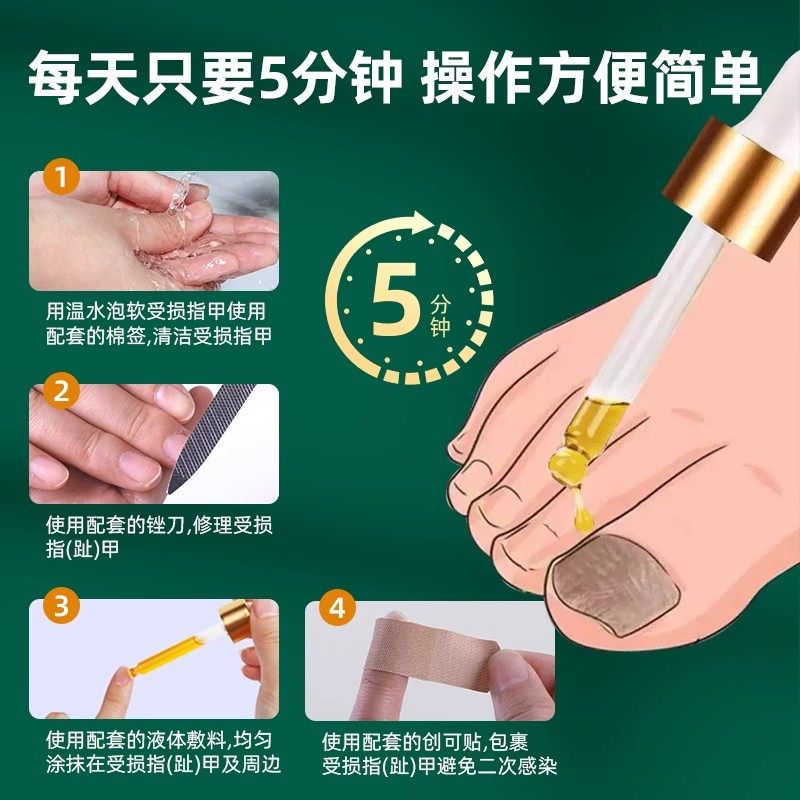 每天只要5分钟 操作方便简单

1
用温水泡软受损指甲使用配套的棉签,清洁受损指甲

5 分钟

2
使用配套的锉刀,修理受损指(趾)甲

3
使用配套的液体敷料,均匀涂抹在受损指(趾)甲及周边

4
使用配套的创可贴,包裹受损指(趾)甲避免二次感染