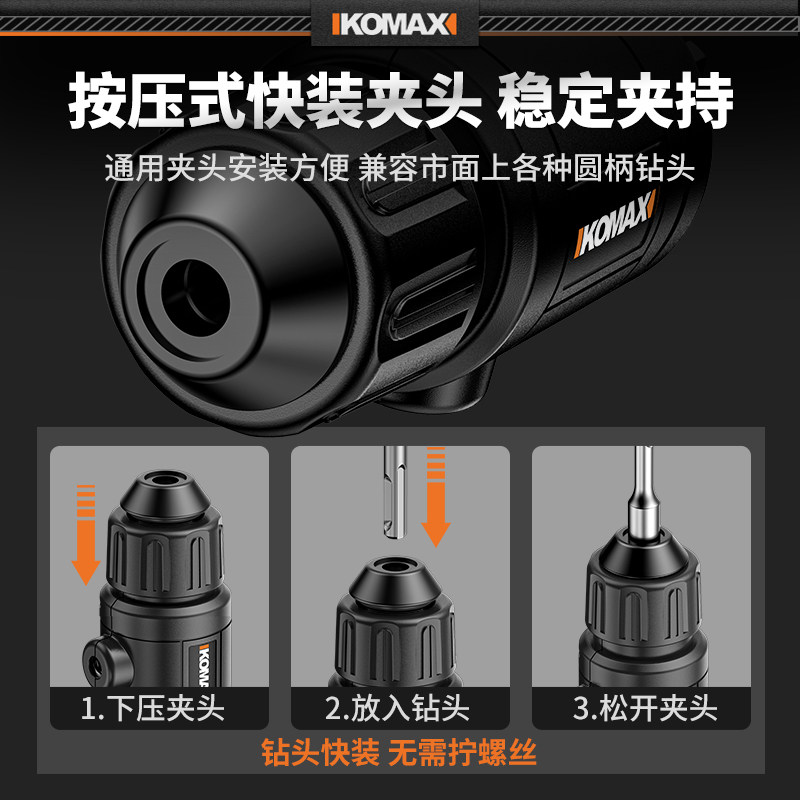 KOMAX

按压式快装夹头 稳定夹持

通用夹头安装方便 兼容市面上各种圆柄钻头

KOMAX

KOMAX

1.下压夹头

2.放入钻头

3.松开夹头

钻头快装 无需拧螺丝