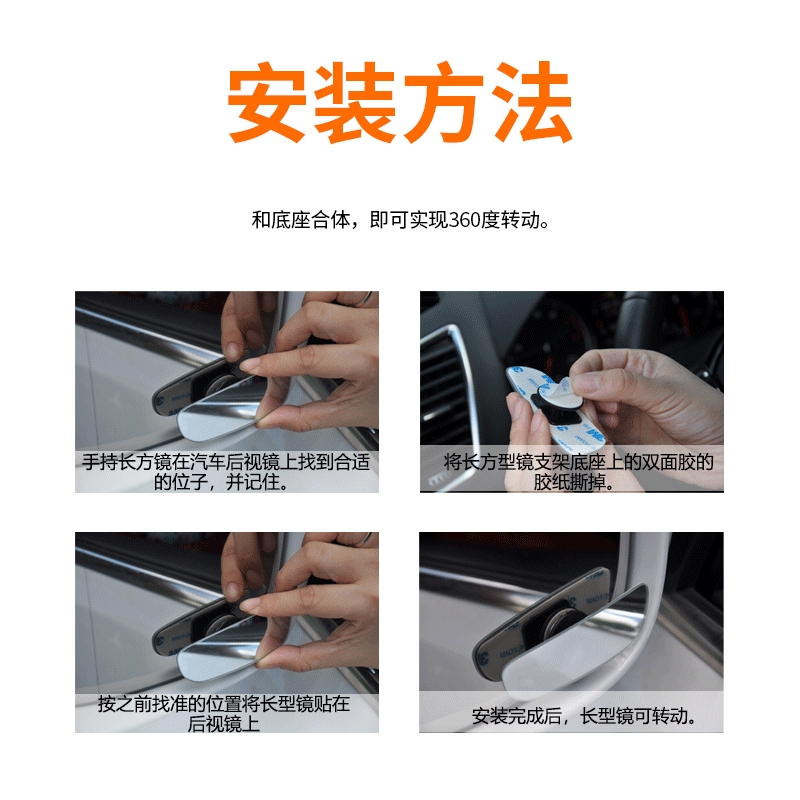 安装方法

和底座合体，即可实现360度转动。

手持长方镜在汽车后视镜上找到合适的位子，并记住。

将长方型镜支架底座上的双面胶的胶纸撕掉。

按之前找准的位置将长型镜贴在后视镜上

安装完成后，长型镜可转动。