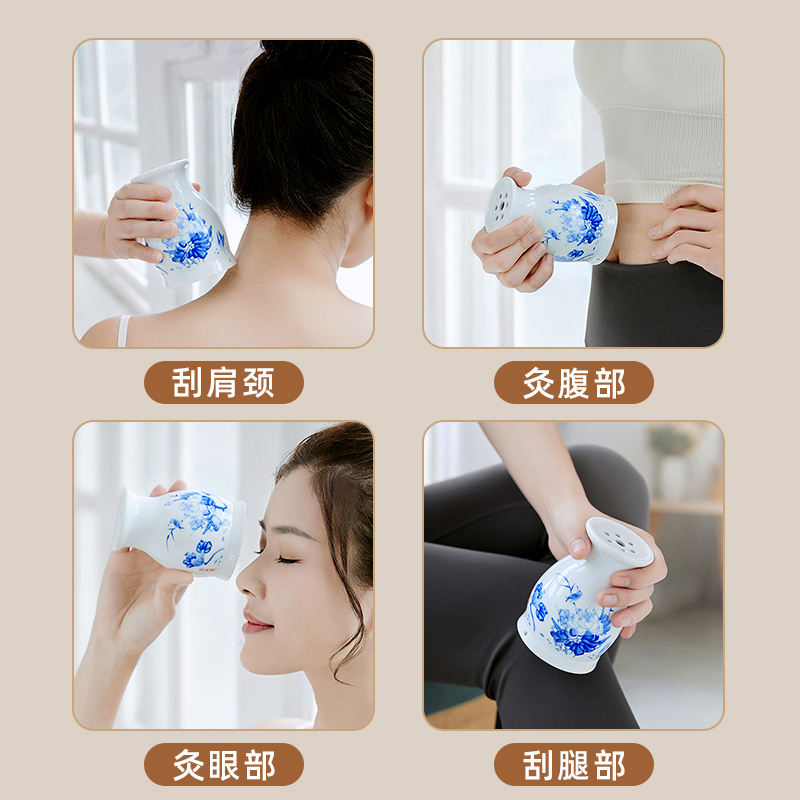 刮肩颈

灸腹部

灸眼部

刮腿部