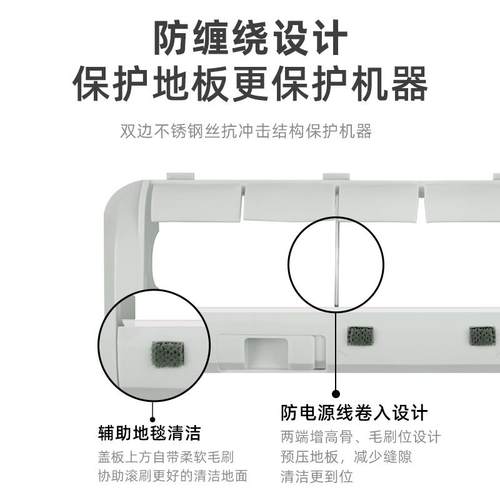 防缠绕设计
保护地板更保护机器

双边不锈钢丝抗冲击结构保护机器

辅助地毯清洁
盖板上方自带柔软毛刷
协助滚刷更好的清洁地面

防电源线卷入设计
两端增高骨、毛刷位设计
预压地板，减少缝隙
清洁更到位