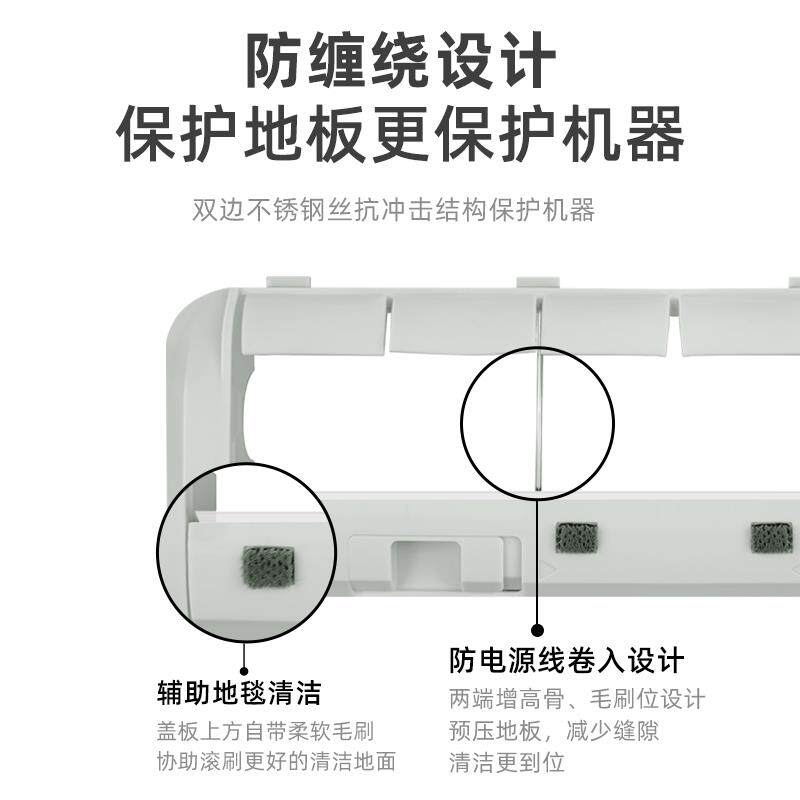 防缠绕设计
保护地板更保护机器

双边不锈钢丝抗冲击结构保护机器

辅助地毯清洁
盖板上方自带柔软毛刷
协助滚刷更好的清洁地面

防电源线卷入设计
两端增高骨、毛刷位设计
预压地板，减少缝隙
清洁更到位