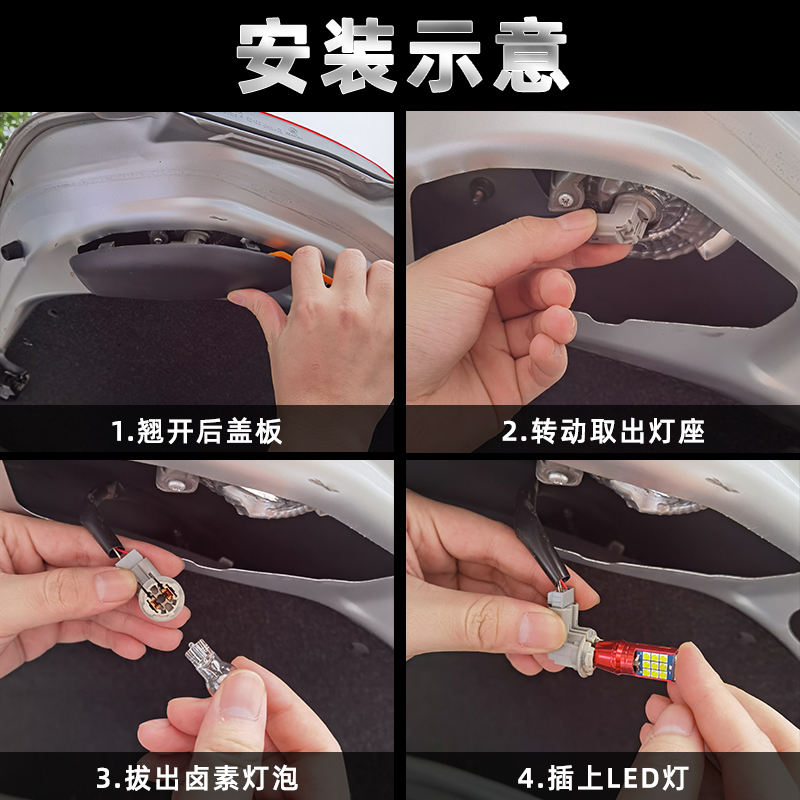 安装示意

1.翘开后盖板

2.转动取出灯座

3.拔出卤素灯泡

4.插上LED灯