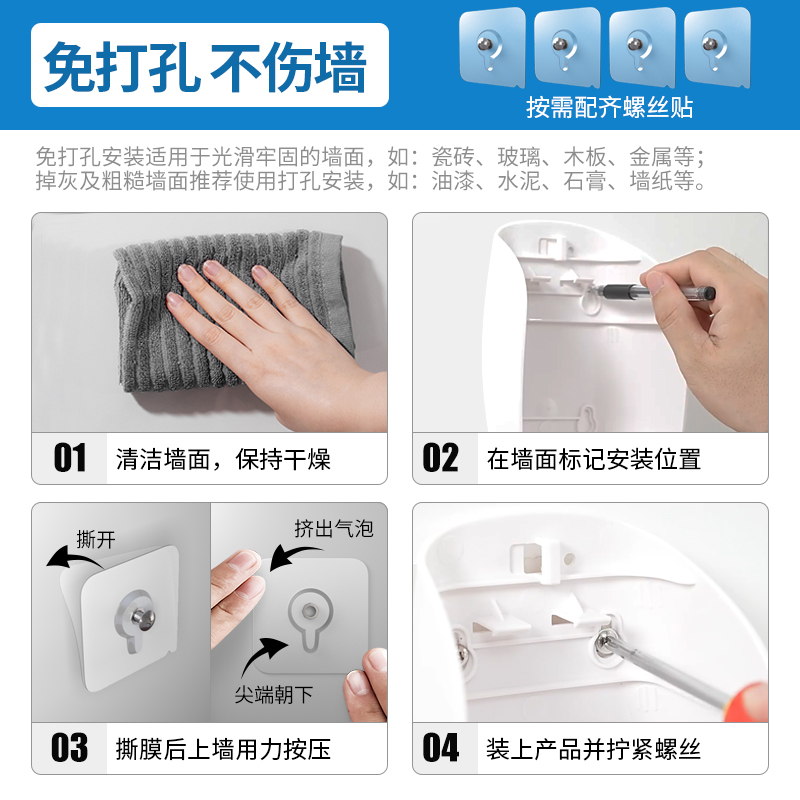 免打孔 不伤墙

按需配齐螺丝贴

免打孔安装适用于光滑牢固的墙面，如：瓷砖、玻璃、木板、金属等；掉灰及粗糙墙面推荐使用打孔安装，如：油漆、水泥、石膏、墙纸等。

01 清洁墙面，保持干燥

02 在墙面标记安装位置

撕开

挤出气泡

尖端朝下

03 撕膜后上墙用力按压

04 装上产品并拧紧螺丝