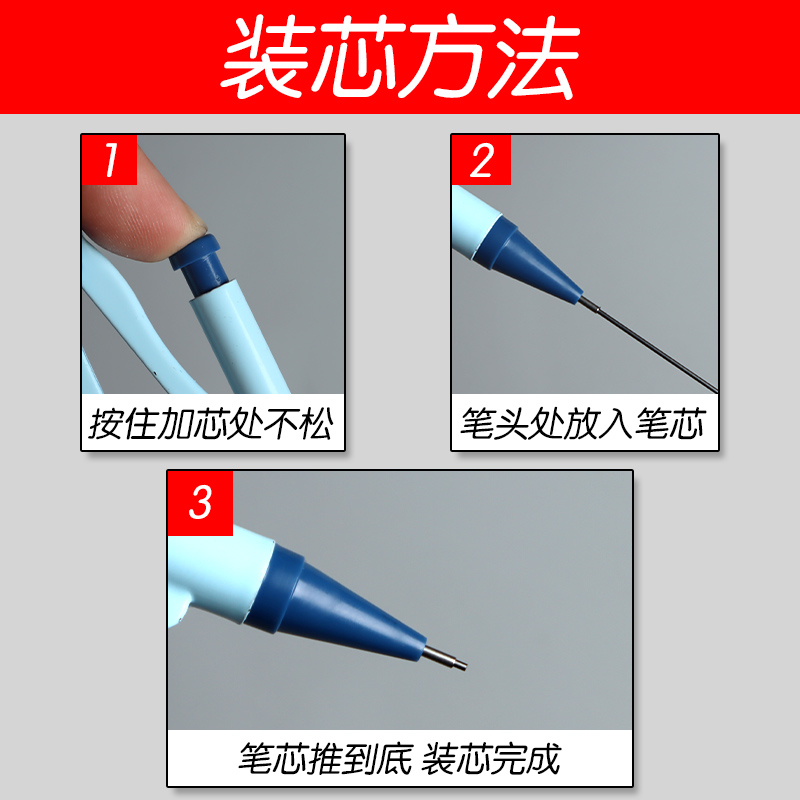 装芯方法

1
按住加芯处不松

2
笔头处放入笔芯

3
笔芯推到底 装芯完成