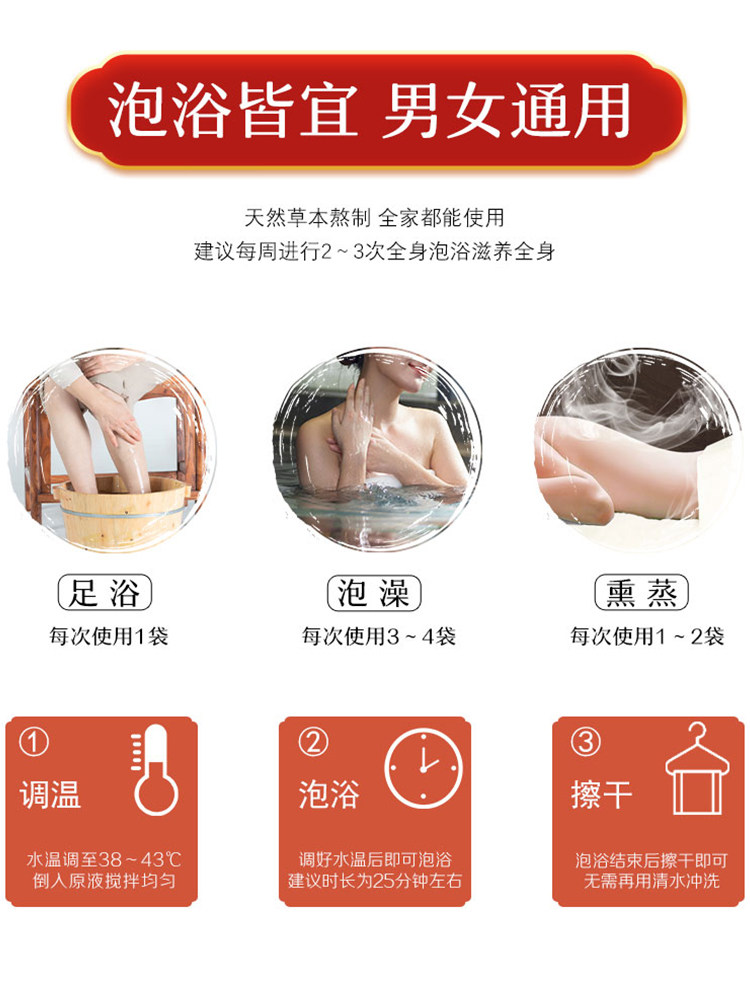 泡浴皆宜 男女通用

天然草本熬制 全家都能使用
建议每周进行2～3次全身泡浴滋养全身

足浴
每次使用1袋

泡澡
每次使用3～4袋

熏蒸
每次使用1～2袋

①
调温
水温调至38～43℃
倒入原液搅拌均匀

②
泡浴
调好水温后即可泡浴
建议时长为25分钟左右

③
擦干
泡浴结束后擦干即可
无需再用清水冲洗