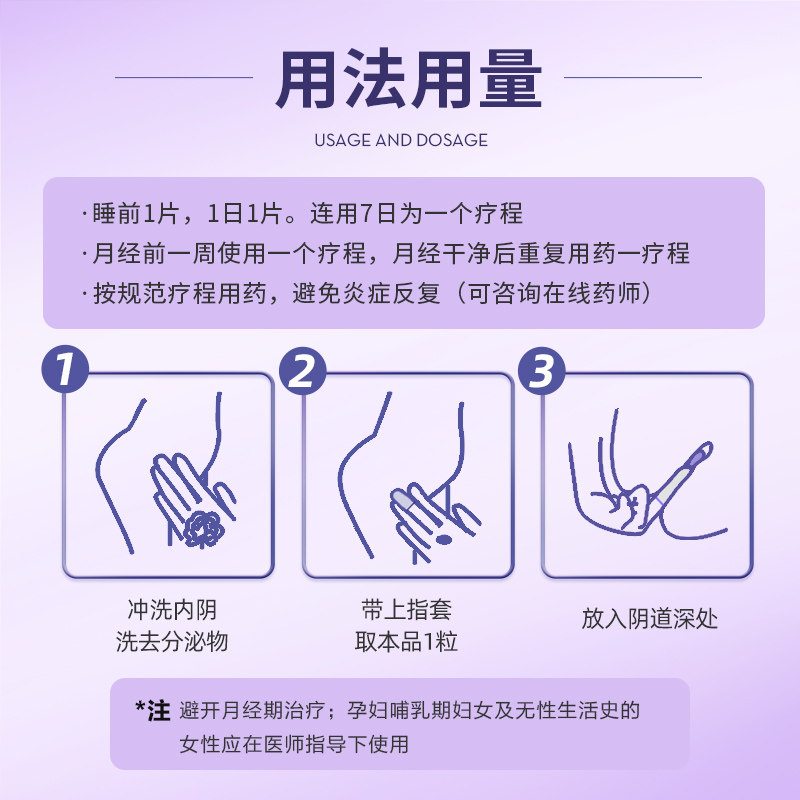 用法用量

USAGE AND DOSAGE

·睡前1片，1日1片。连用7日为一个疗程
·月经前一周使用一个疗程，月经干净后重复用药一疗程
·按规范疗程用药，避免炎症反复（可咨询在线药师）

1

冲洗内阴
洗去分泌物

2

带上指套
取本品1粒

3

放入阴道深处

*注 避开月经期治疗；孕妇哺乳期妇女及无性生活史的女性应在医师指导下使用