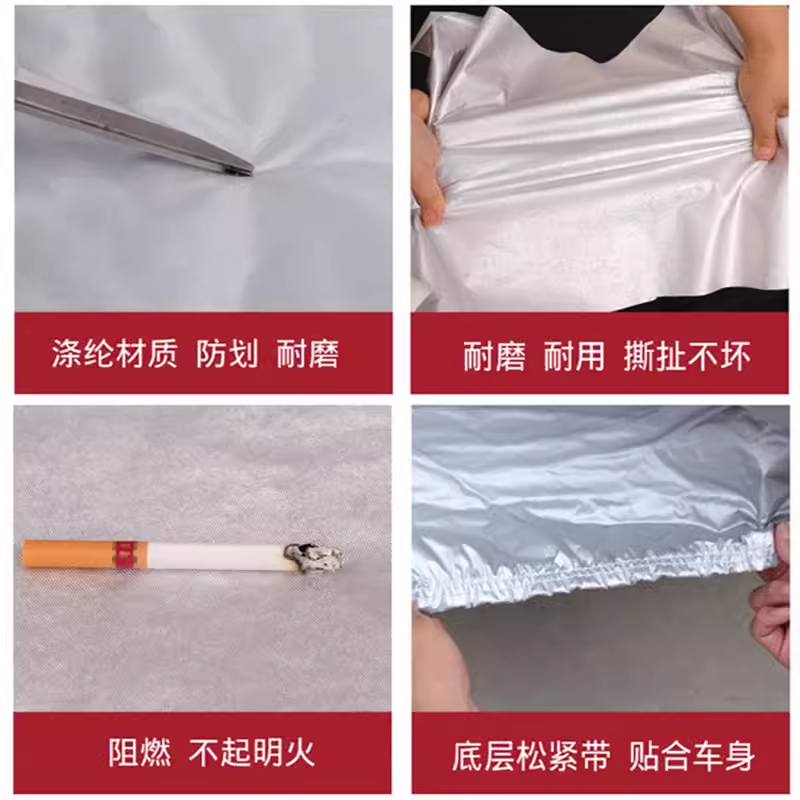 涤纶材质 防划 耐磨

耐磨 耐用 撕扯不坏

阻燃 不起明火

底层松紧带 贴合车身