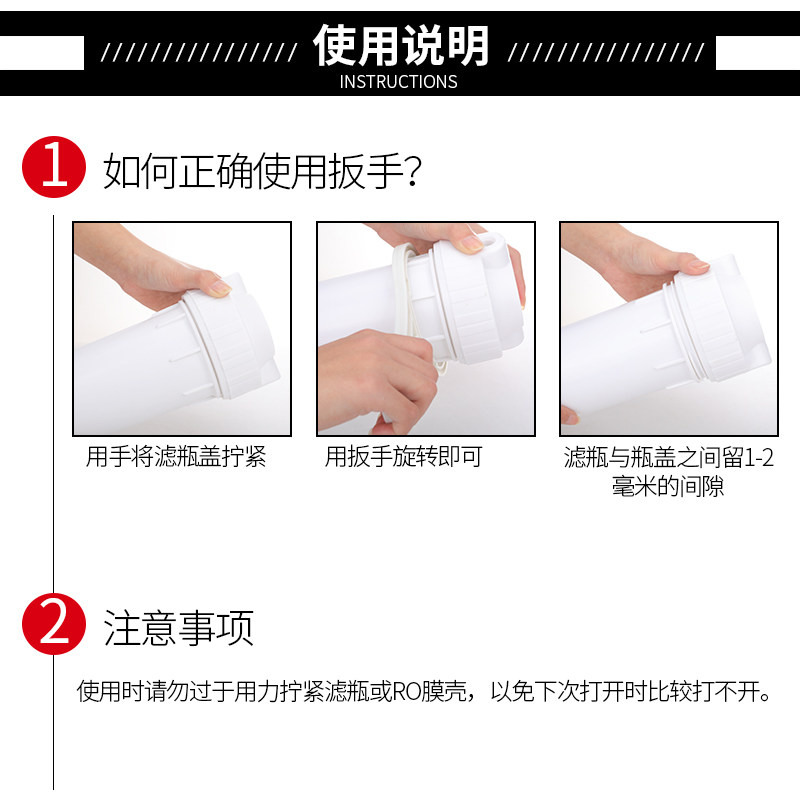 使用说明
INSTRUCTIONS

1 如何正确使用扳手?

用手将滤瓶盖拧紧

用扳手旋转即可

滤瓶与瓶盖之间留1-2毫米的间隙

2 注意事项

使用时请勿过于用力拧紧滤瓶或RO膜壳，以免下次打开时比较打不开。