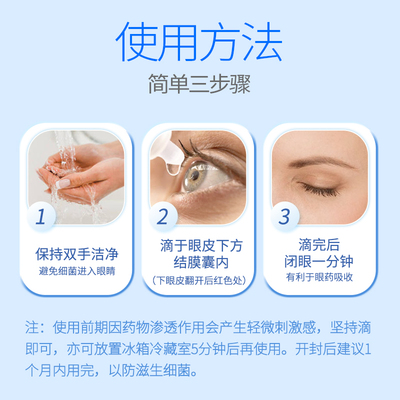 使用方法

简单三步骤

1

保持双手洁净

避免细菌进入眼睛

2

滴于眼皮下方结膜囊内

（下眼皮翻开后红色处）

3

滴完后闭眼一分钟

有利于眼药吸收

注：使用前期因药物渗透作用会产生轻微刺激感，坚持滴即可，亦可放置冰箱冷藏室5分钟后再使用。开封后建议1个月内用完，以防滋生细菌。