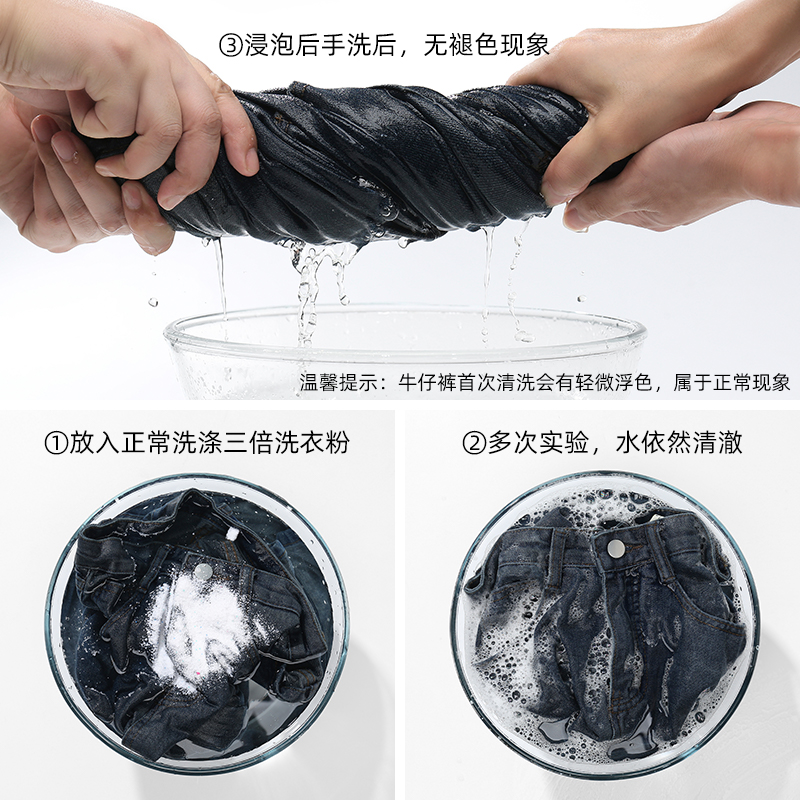 ③浸泡后手洗后，无褪色现象

温馨提示：牛仔裤首次清洗会有轻微浮色，属于正常现象

①放入正常洗涤三倍洗衣粉

②多次实验，水依然清澈