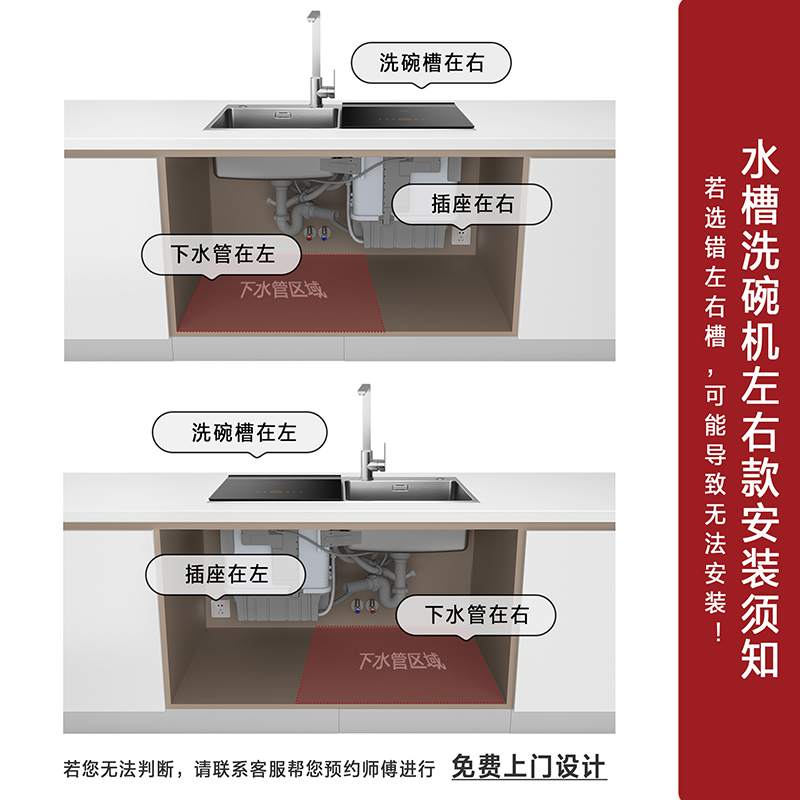 洗碗槽在右

插座在右

下水管在左

下水管区域

洗碗槽在左

插座在左

下水管在右

下水管区域

若您无法判断，请联系客服帮您预约师傅进行 免费上门设计

水槽洗碗机左右款安装须知

若选错左右槽，可能导致无法安装！