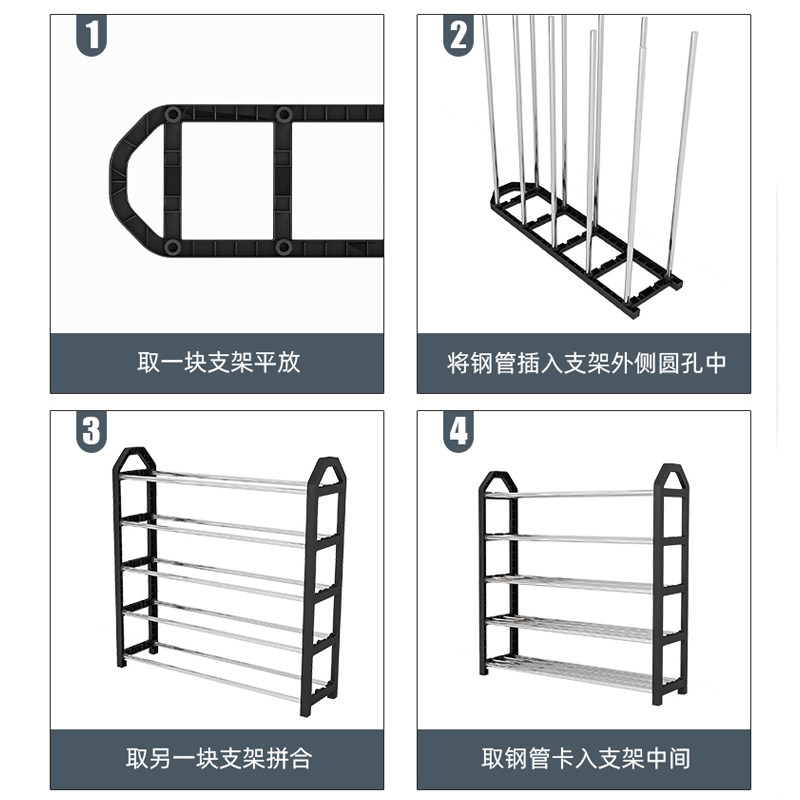 1

取一块支架平放

2

将钢管插入支架外侧圆孔中

3

取另一块支架拼合

4

取钢管卡入支架中间